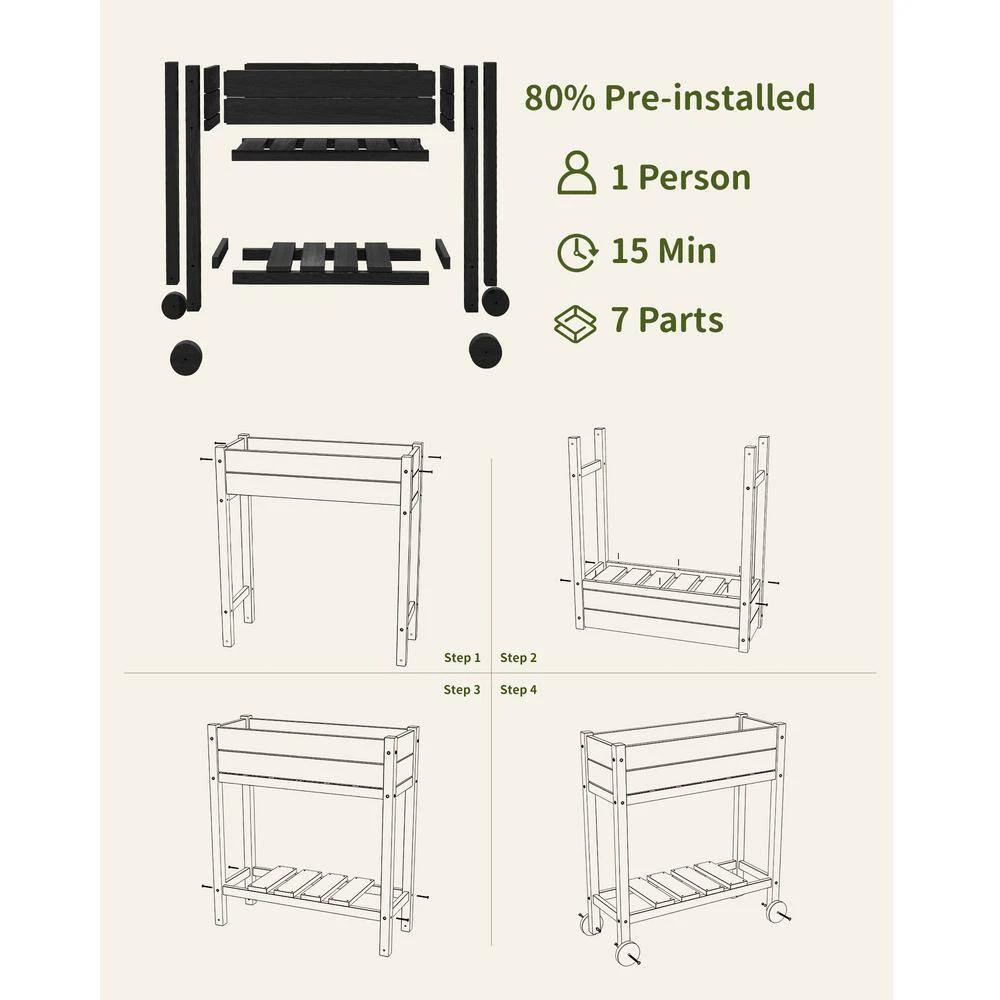 80% Pre-installed

1 Person

15 Min

7 Parts

Step 1

Step 2

Step 3

Step 4