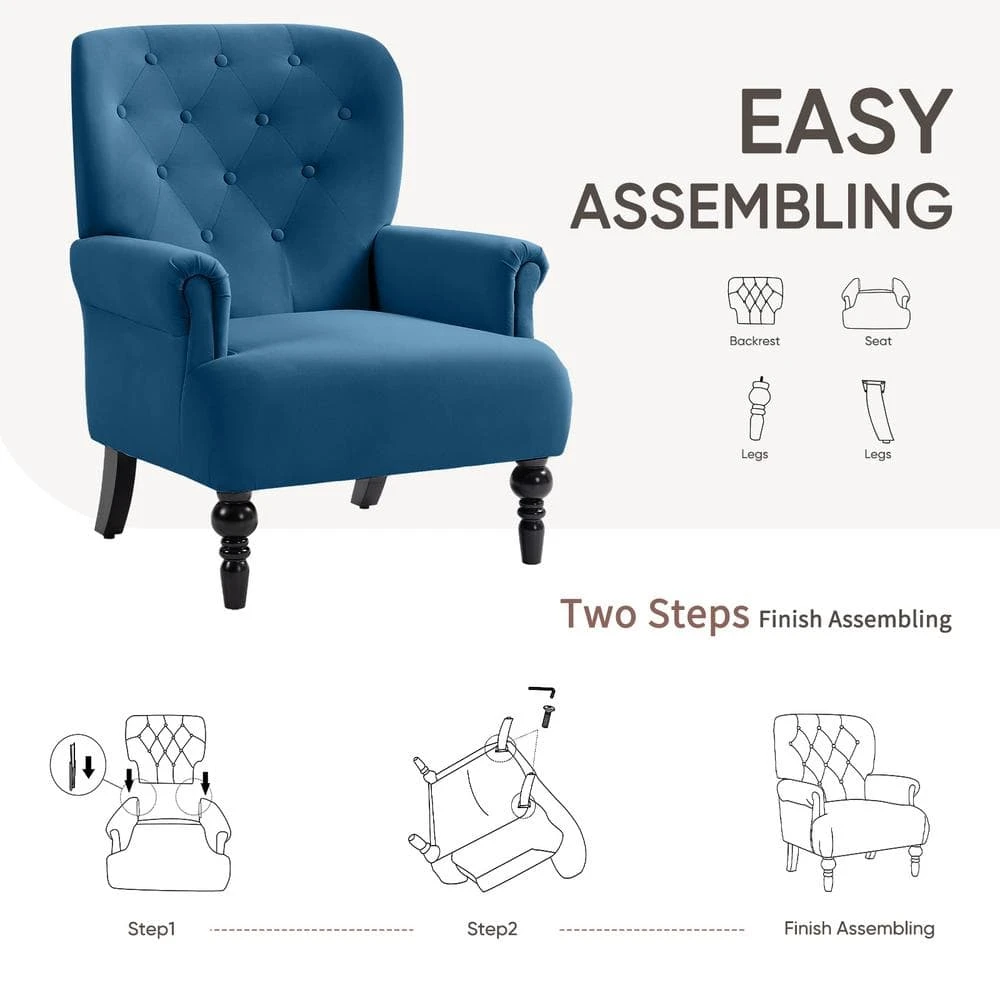 EASY ASSEMBLING

Backrest
Seat
Legs
Legs

Two Steps Finish Assembling

Step1
Step2
Finish Assembling