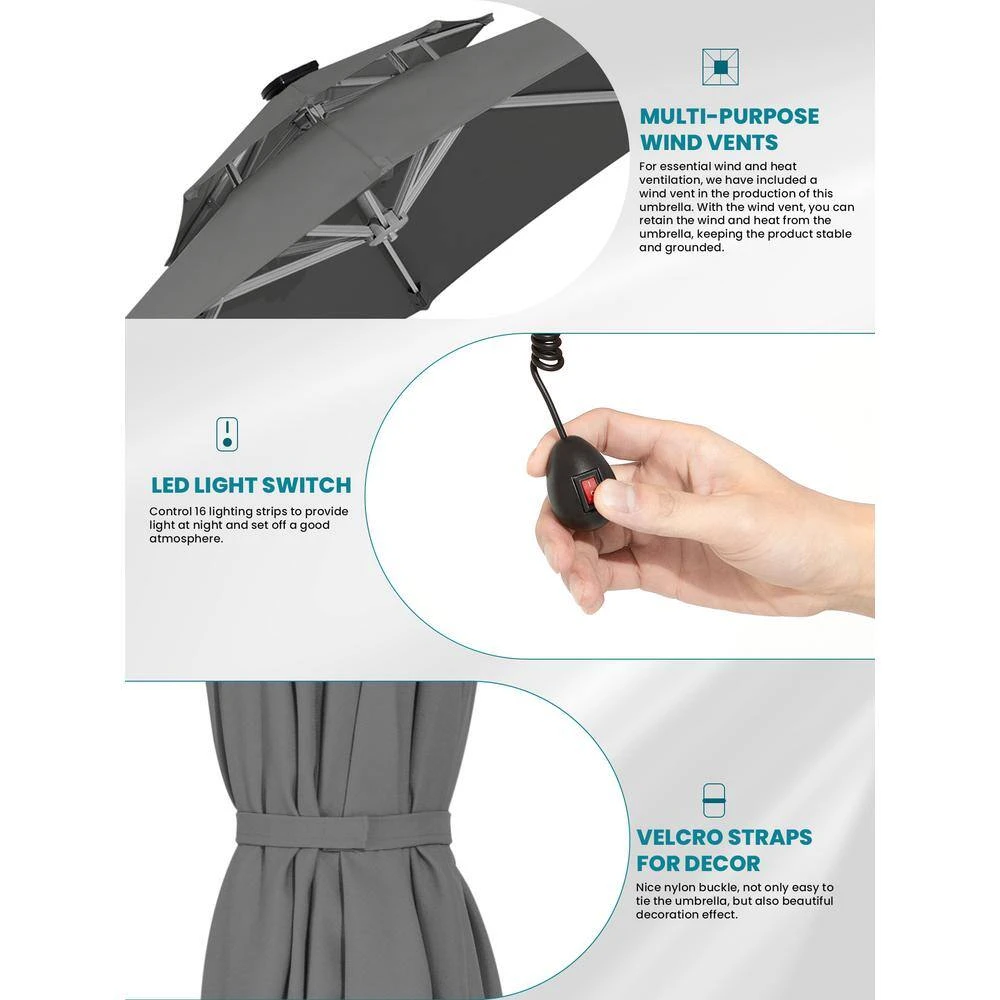 MULTI-PURPOSE WIND VENTS

For essential wind and heat ventilation, we have included a wind vent in the production of this umbrella. With the wind vent, you can retain the wind and heat from the umbrella, keeping the product stable and grounded.

LED LIGHT SWITCH

Control 16 lighting strips to provide light at night and set off a good atmosphere.

VELCRO STRAPS FOR DECOR

Nice nylon buckle, not only easy to tie the umbrella, but also beautiful decoration effect.