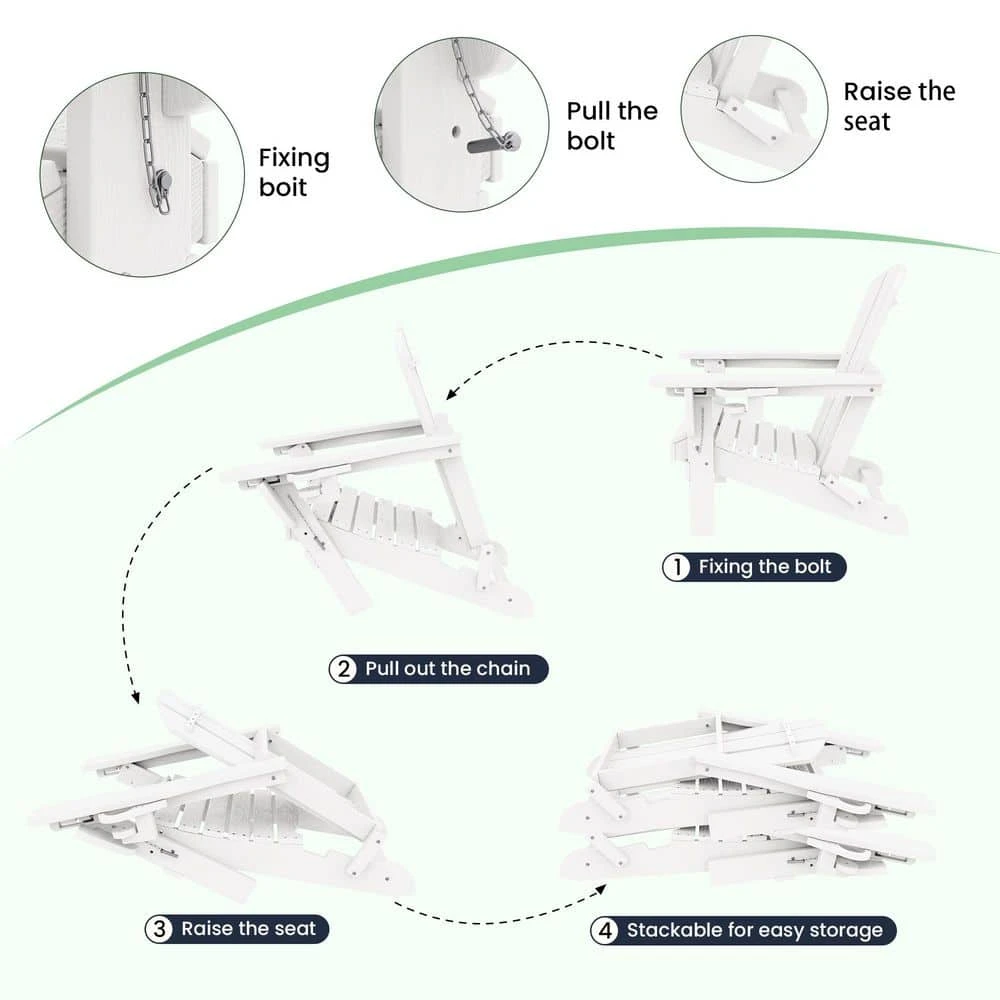 Fixing boit

Pull the bolt

Raise the seat

1 Fixing the bolt

2 Pull out the chain

3 Raise the seat

4 Stackable for easy storage