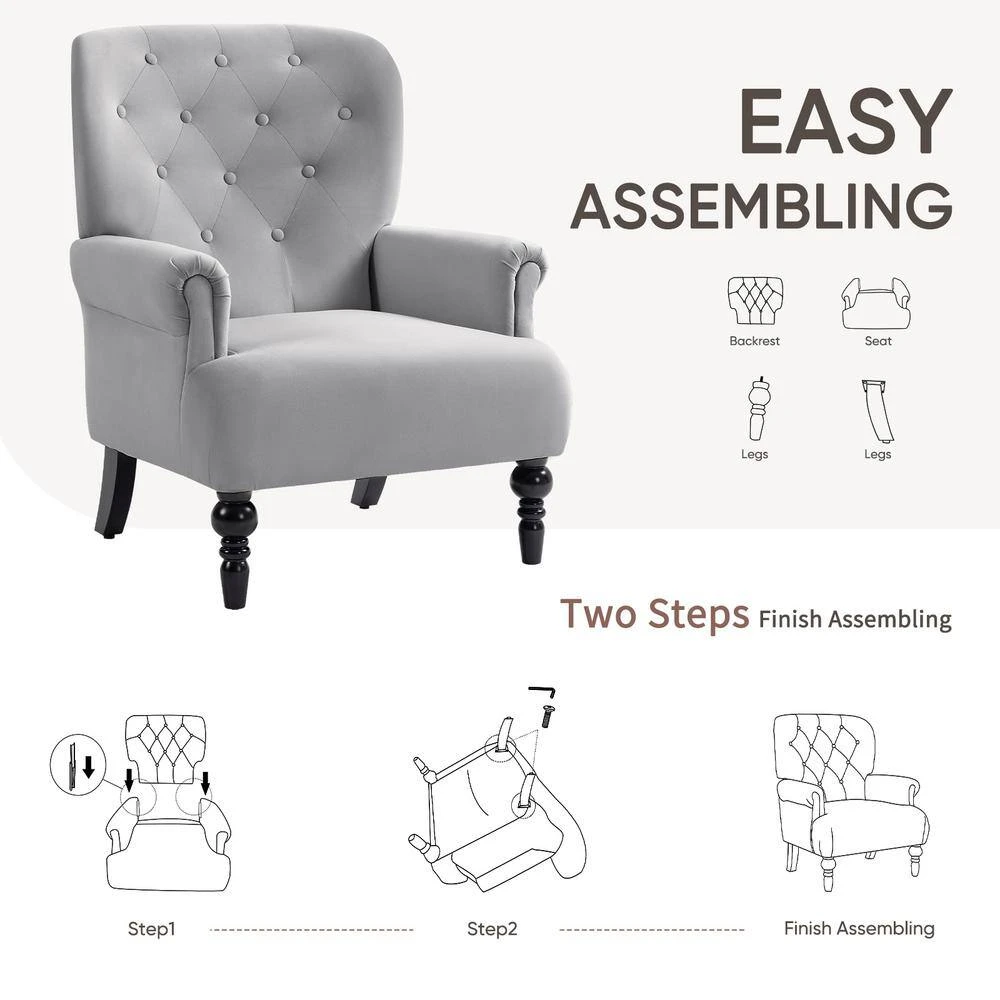 EASY ASSEMBLING

Backrest
Seat
Legs
Legs

Two Steps Finish Assembling

Step1
Step2
Finish Assembling