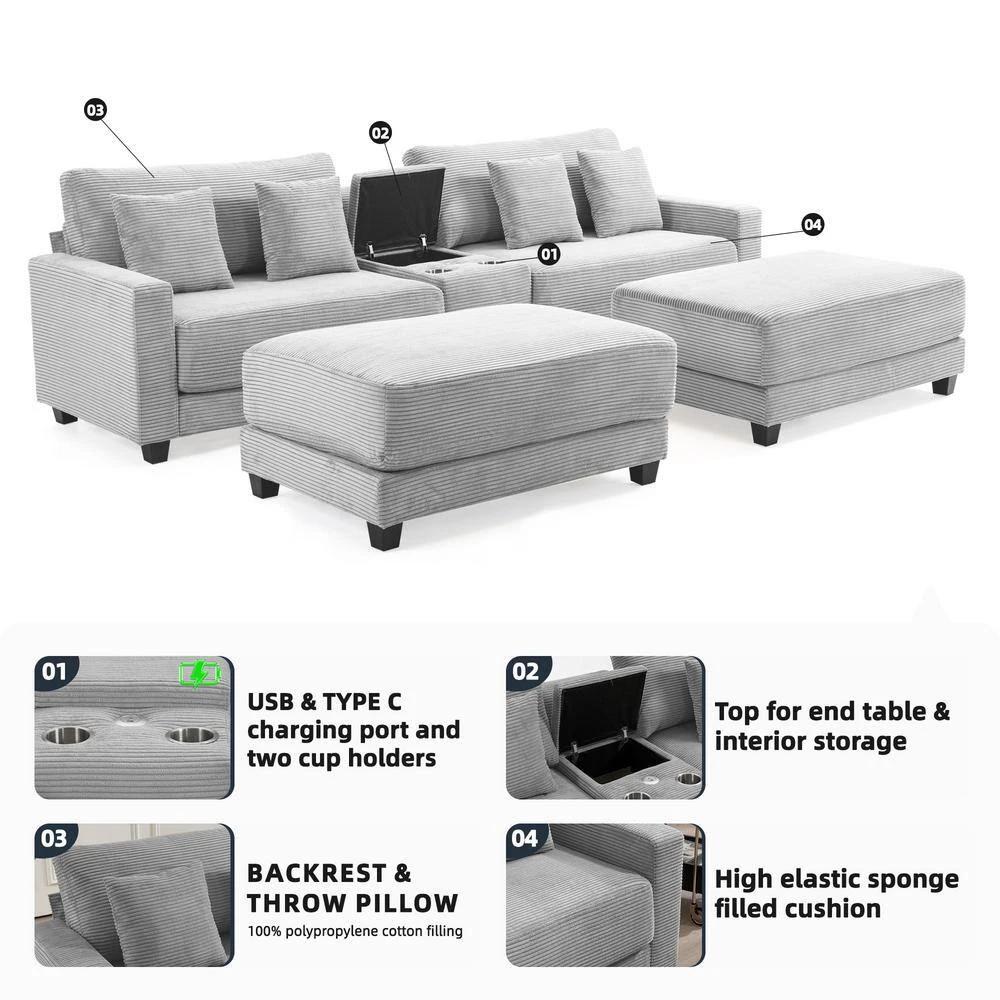 03

02

01

04

01

USB & TYPE C charging port and two cup holders

02

Top for end table & interior storage

03

BACKREST & THROW PILLOW

100% polypropylene cotton filling

04

High elastic sponge filled cushion