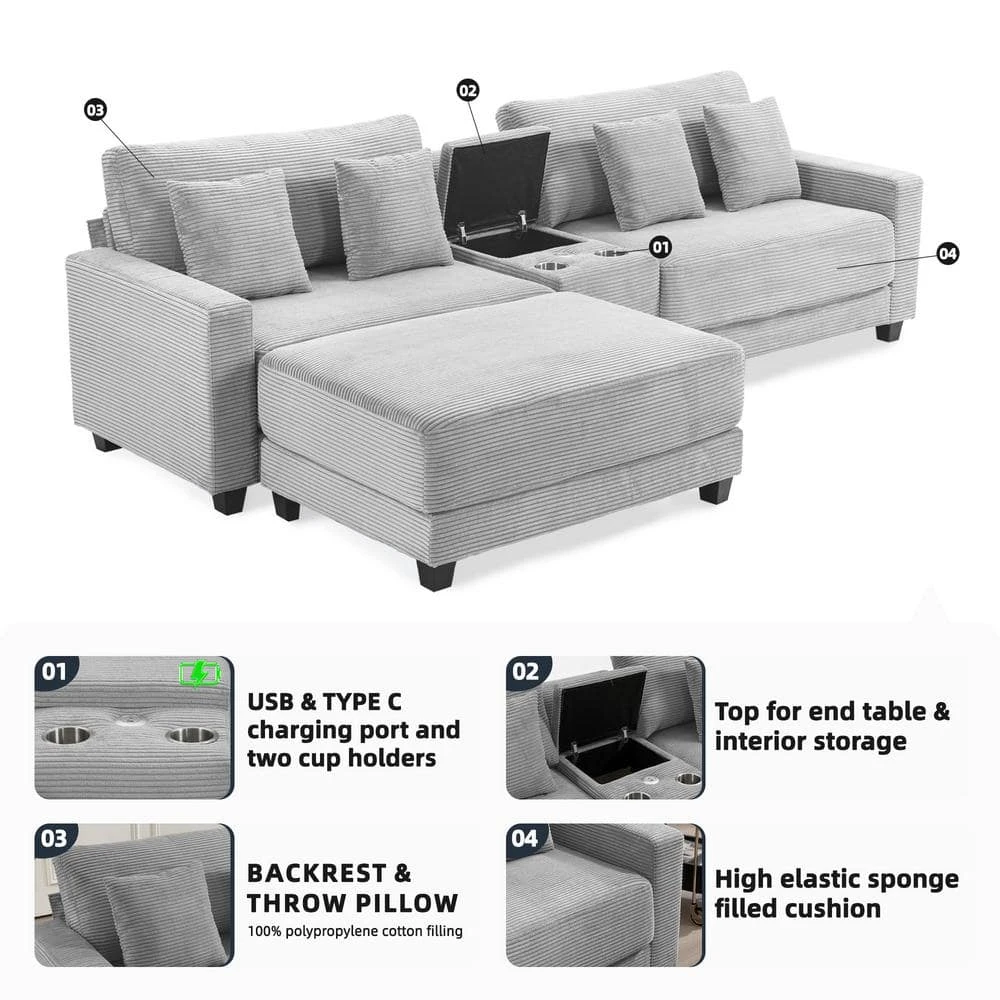 03

02

01

04

01

USB & TYPE C charging port and two cup holders

02

Top for end table & interior storage

03

BACKREST & THROW PILLOW

100% polypropylene cotton filling

04

High elastic sponge filled cushion