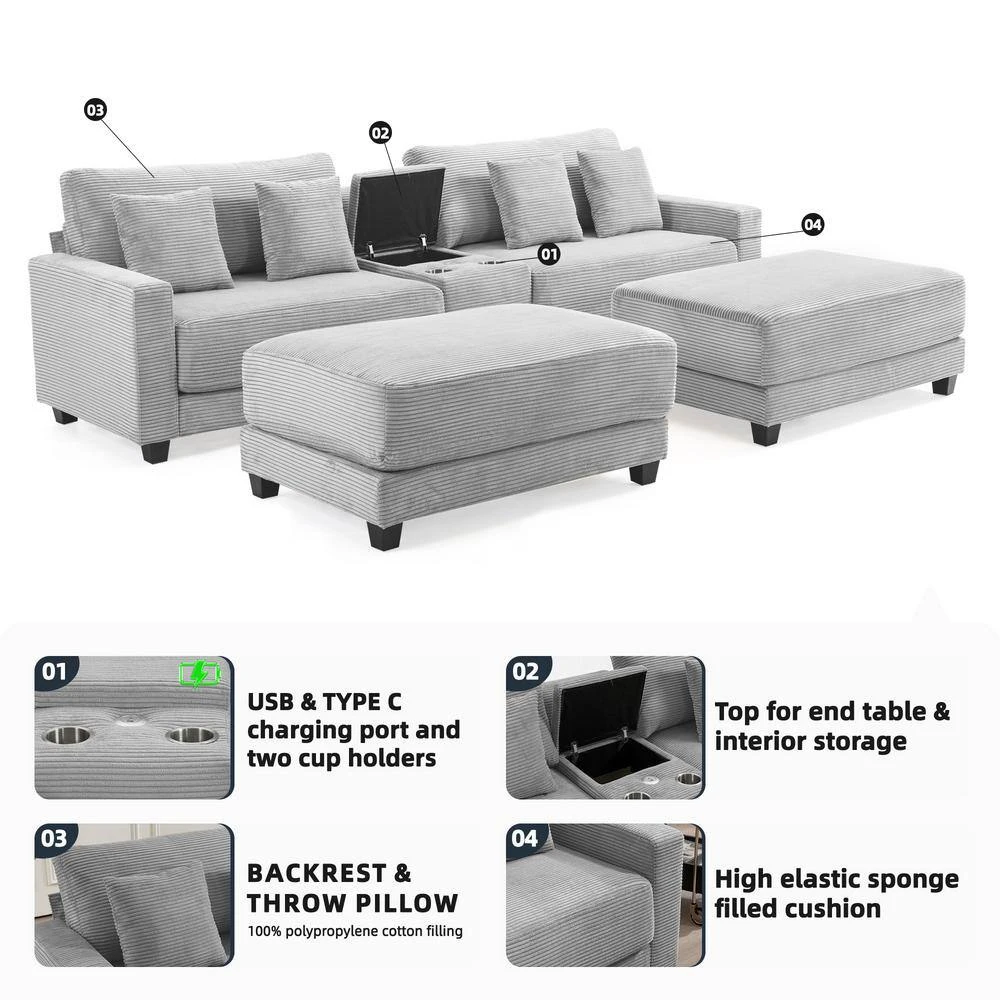 03

02

01

04

01

USB & TYPE C charging port and two cup holders

02

Top for end table & interior storage

03

BACKREST & THROW PILLOW
100% polypropylene cotton filling

04

High elastic sponge filled cushion