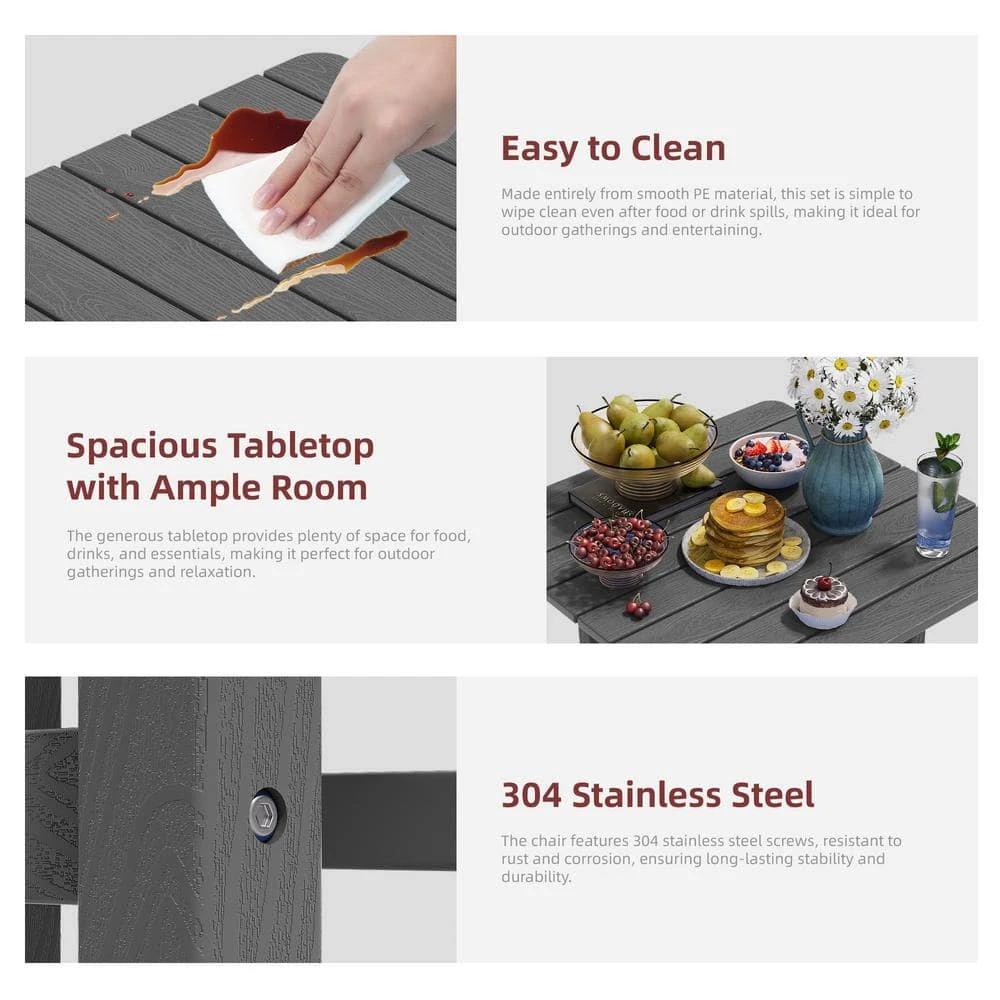 Easy to Clean

Made entirely from smooth PE material, this set is simple to wipe clean even after food or drink spills, making it ideal for outdoor gatherings and entertaining.

Spacious Tabletop with Ample Room

The generous tabletop provides plenty of space for food, drinks, and essentials, making it perfect for outdoor gatherings and relaxation.

304 Stainless Steel

The chair features 304 stainless steel screws, resistant to rust and corrosion, ensuring long-lasting stability and durability.