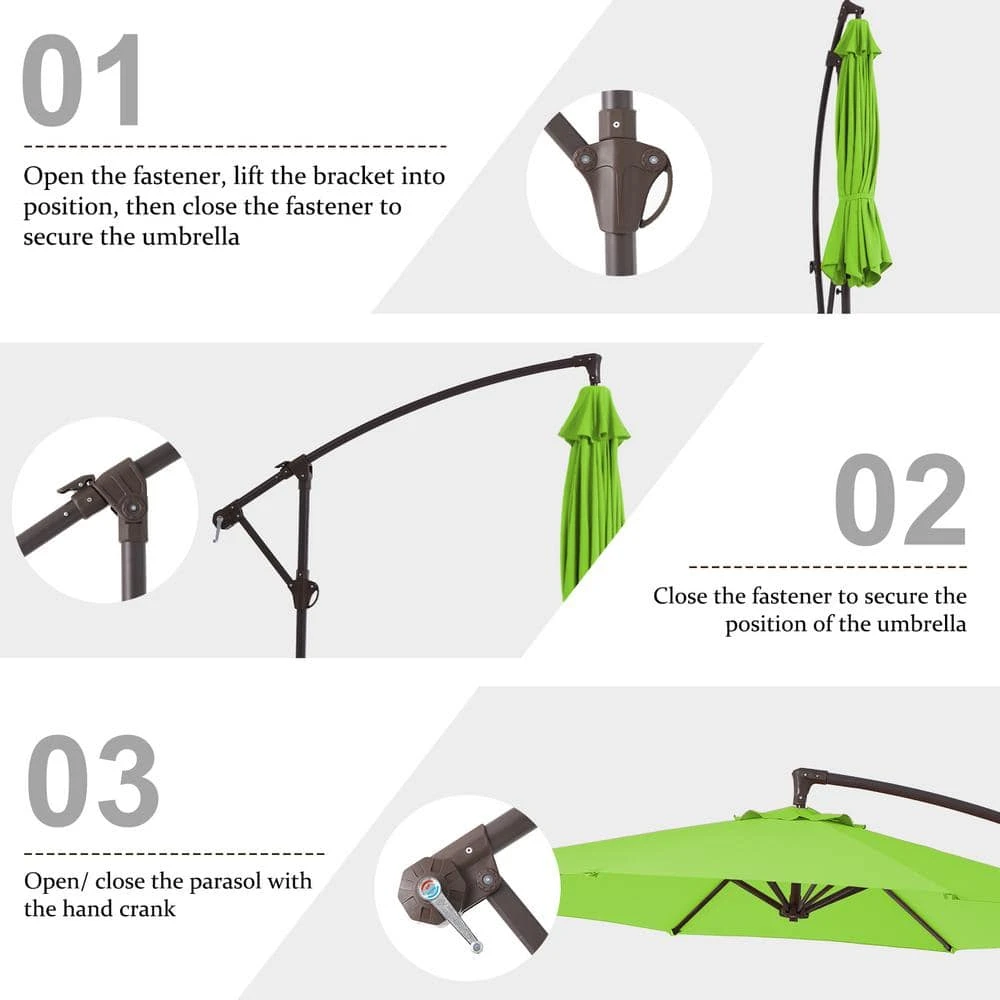 01

Open the fastener, lift the bracket into position, then close the fastener to secure the umbrella

02

Close the fastener to secure the position of the umbrella

03

Open/ close the parasol with the hand crank