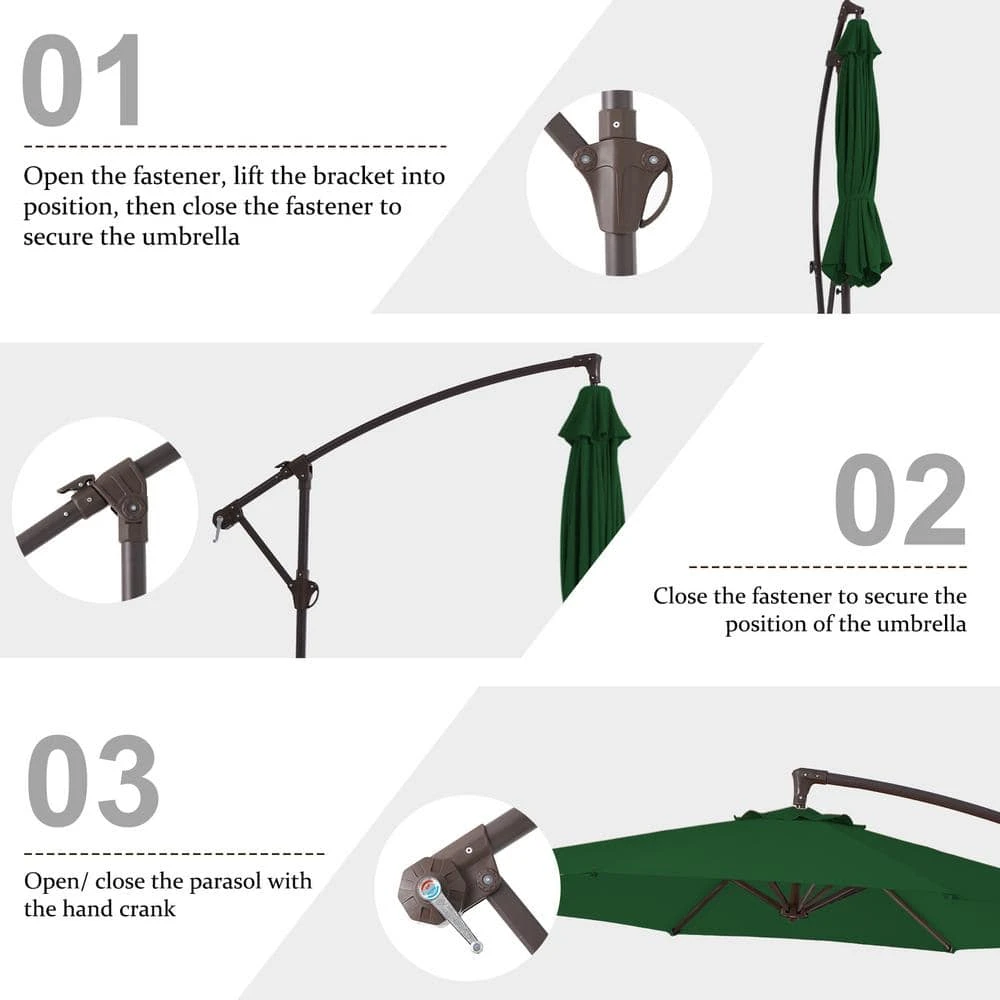 01

Open the fastener, lift the bracket into position, then close the fastener to secure the umbrella

02

Close the fastener to secure the position of the umbrella

03

Open/ close the parasol with the hand crank