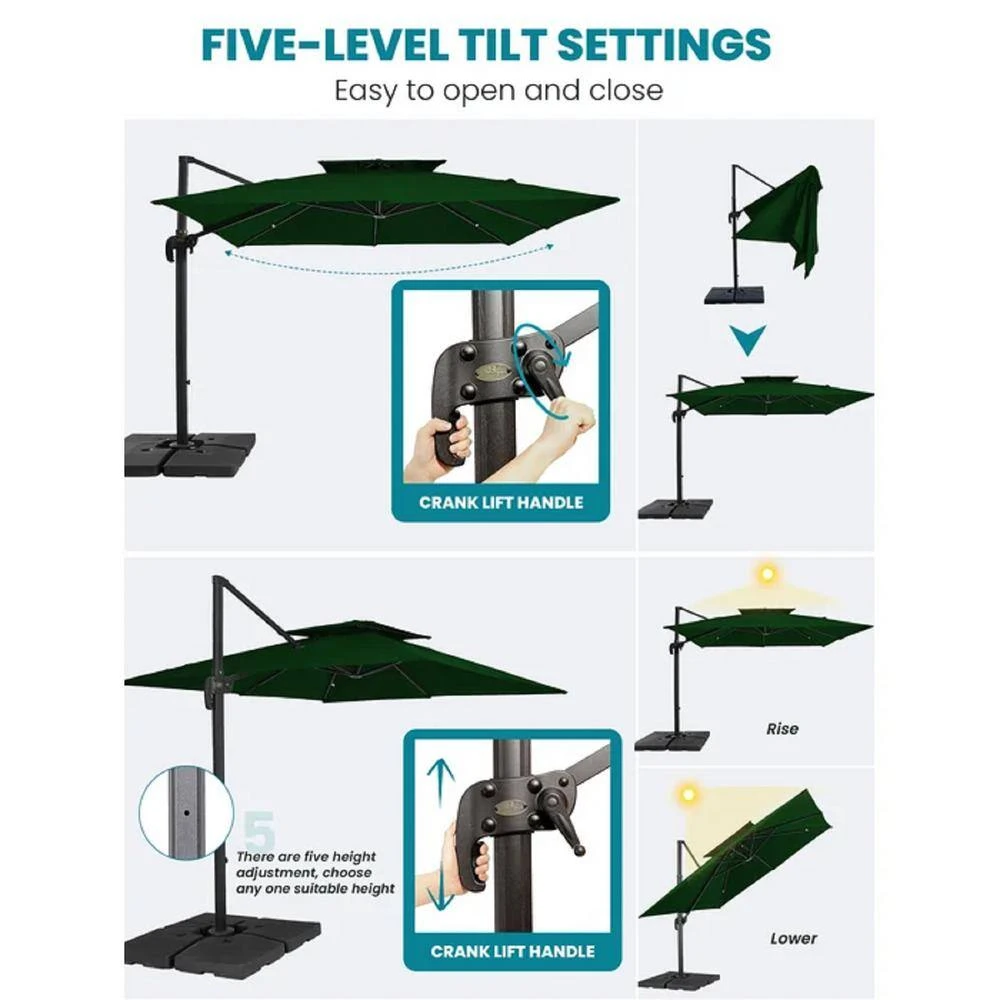 FIVE-LEVEL TILT SETTINGS
Easy to open and close

CRANK LIFT HANDLE

5
There are five height adjustment, choose any one suitable height

CRANK LIFT HANDLE

Rise

Lower