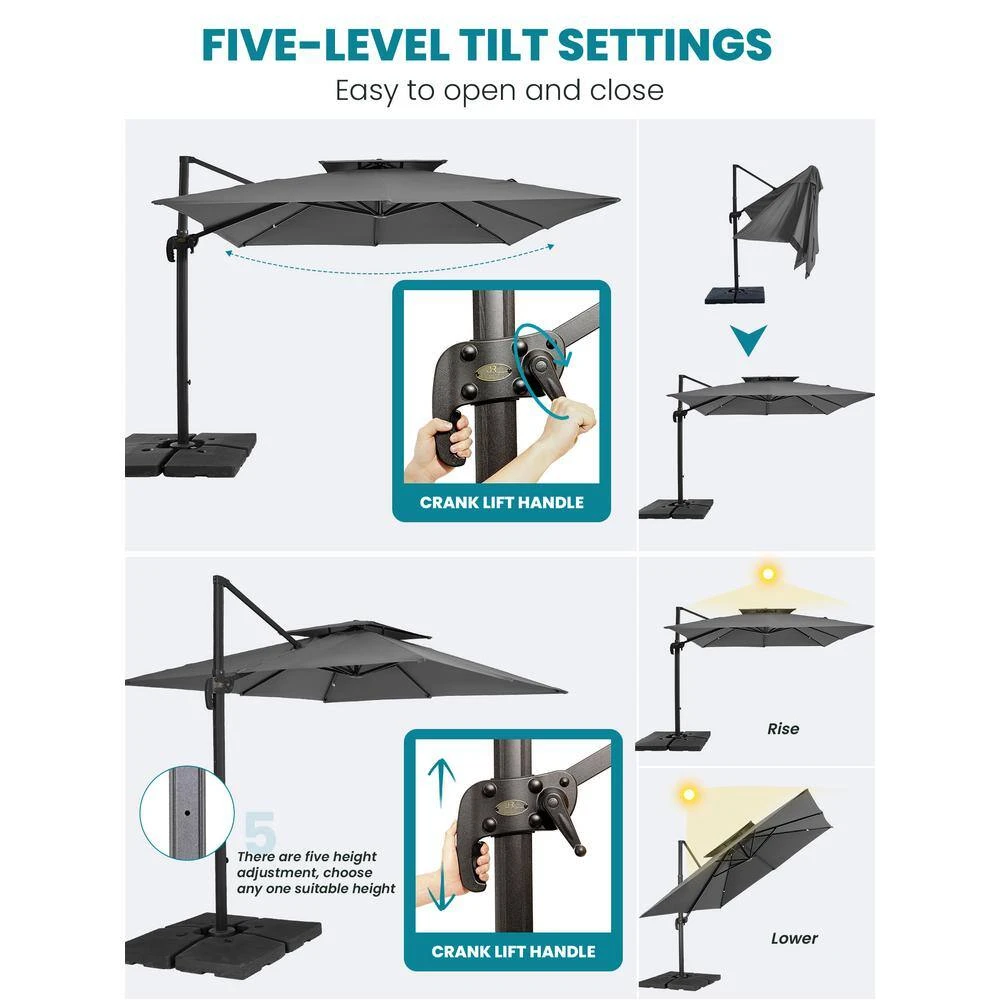 FIVE-LEVEL TILT SETTINGS
Easy to open and close

CRANK LIFT HANDLE

5
There are five height adjustment, choose any one suitable height

CRANK LIFT HANDLE

Rise

Lower