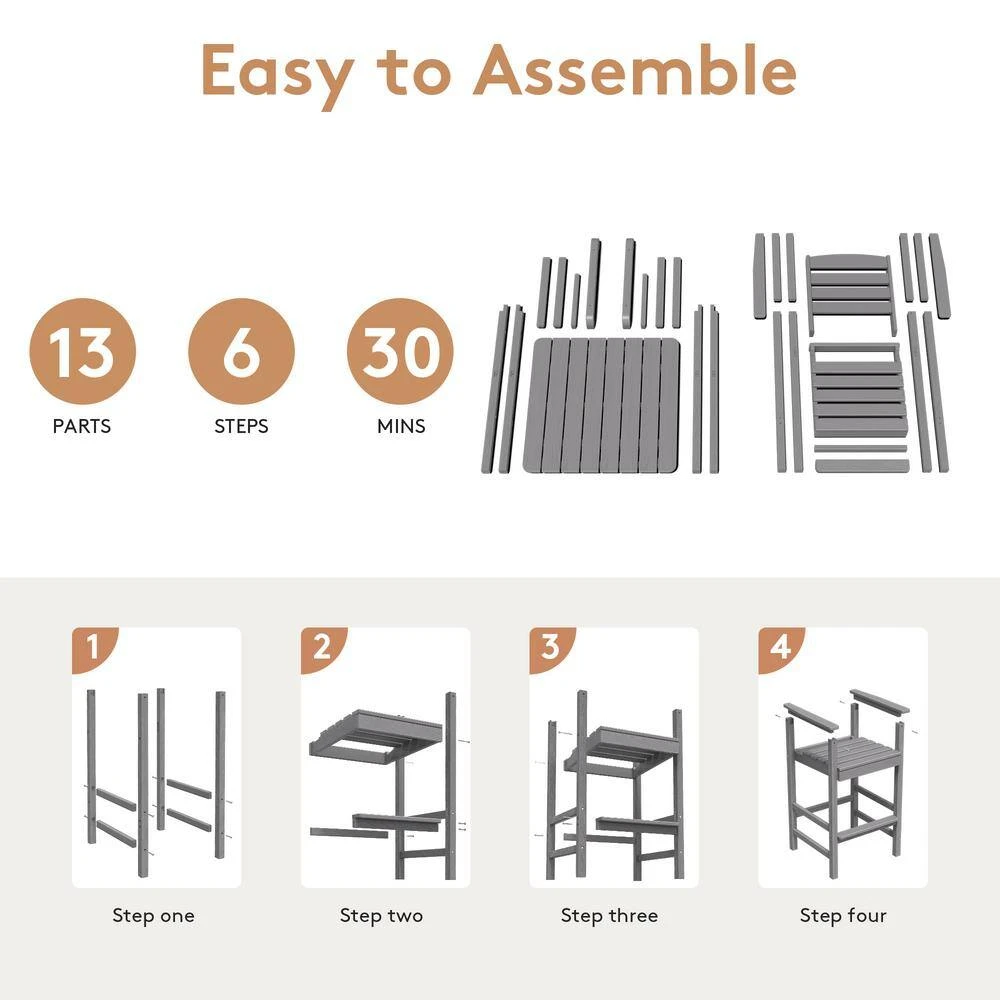 Easy to Assemble

13
PARTS

6
STEPS

30
MINS

1

Step one

2

Step two

3

Step three

4

Step four