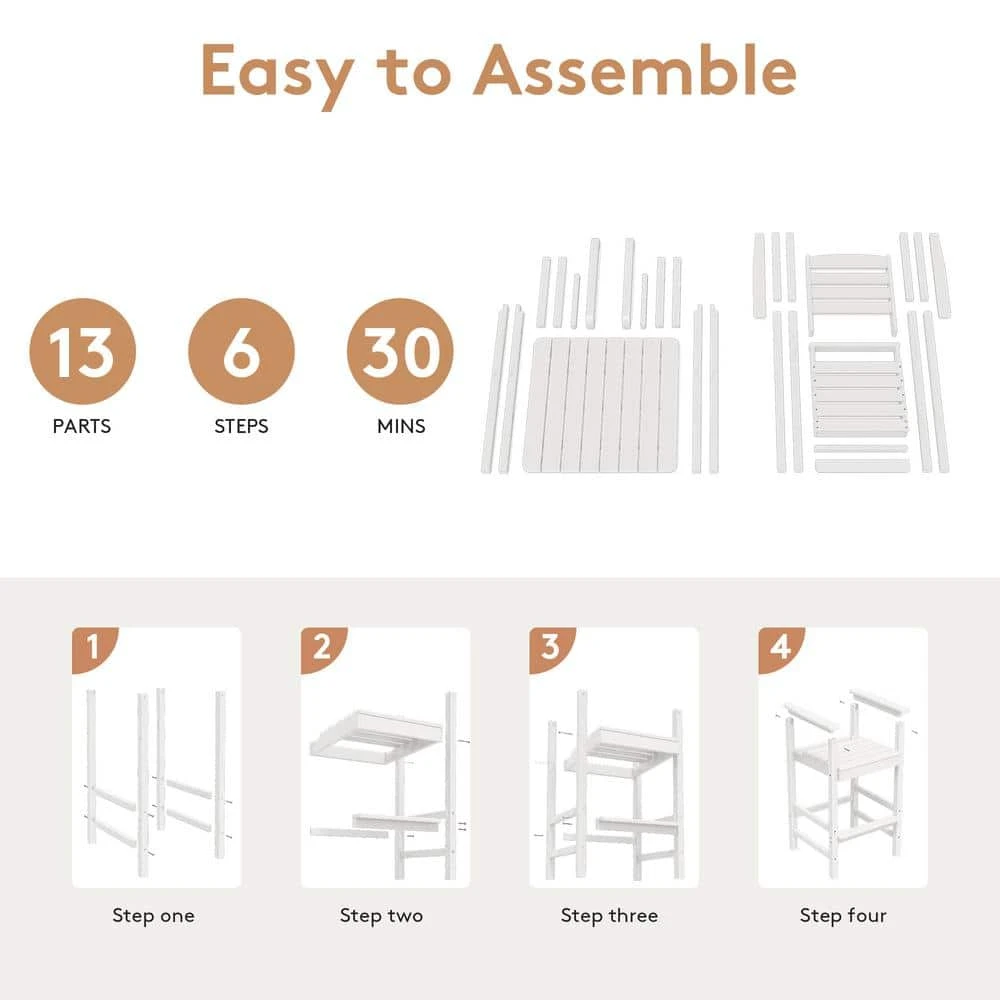 Easy to Assemble

13
PARTS

6
STEPS

30
MINS

1

Step one

2

Step two

3

Step three

4

Step four