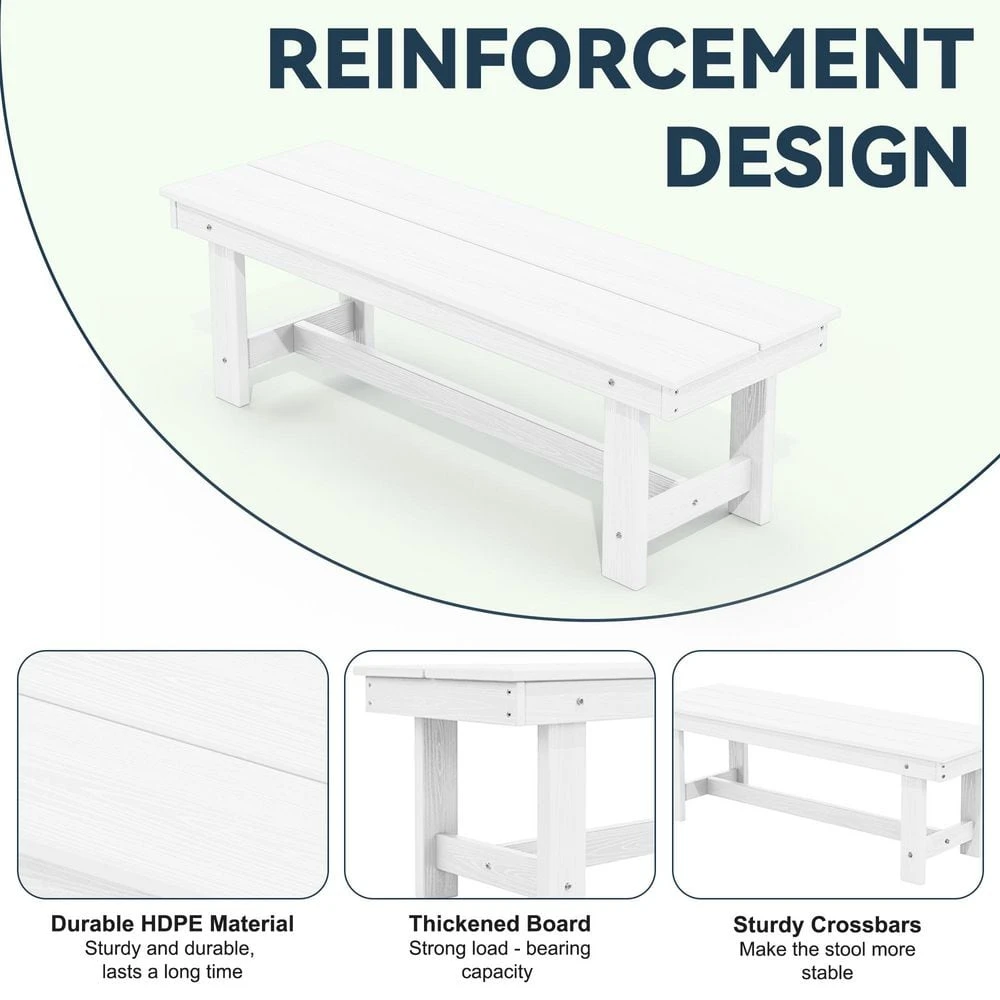 REINFORCEMENT DESIGN

Durable HDPE Material
Sturdy and durable, lasts a long time

Thickened Board
Strong load - bearing capacity

Sturdy Crossbars
Make the stool more stable