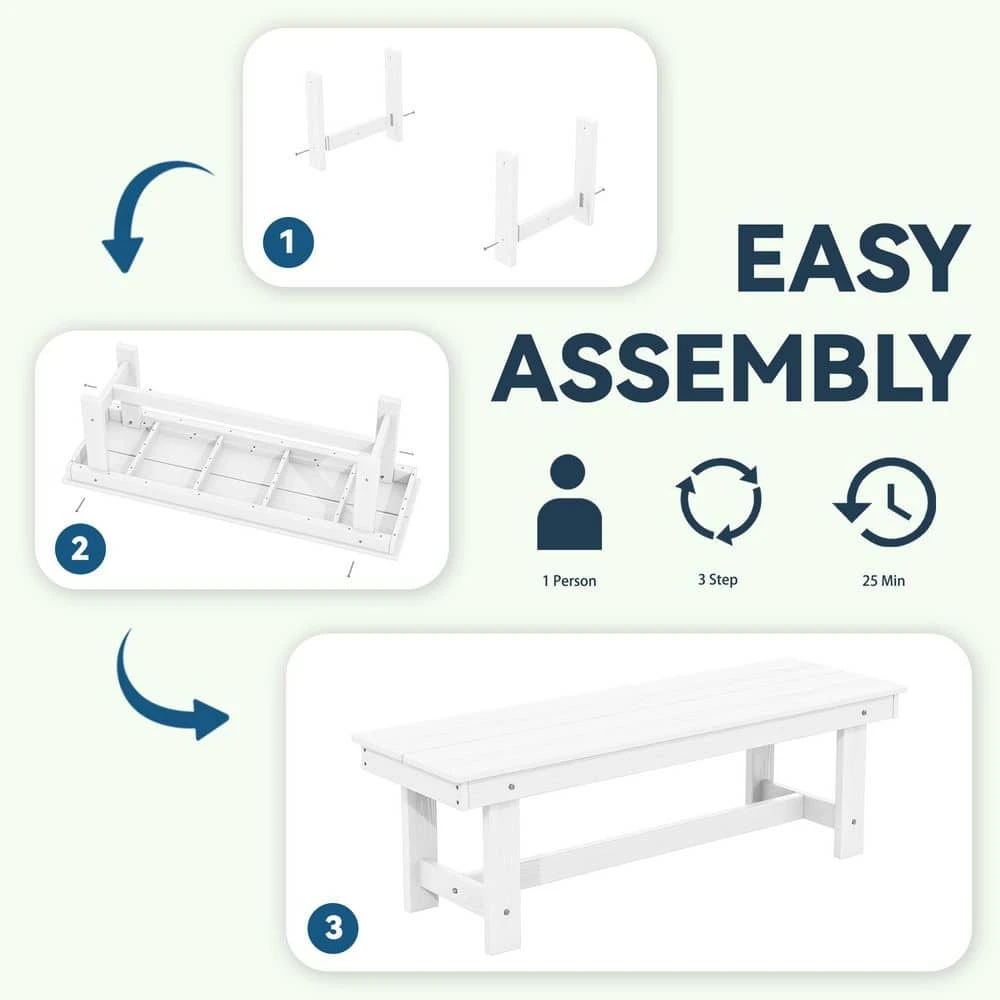 1

EASY ASSEMBLY

2

1 Person

3 Step

25 Min

3