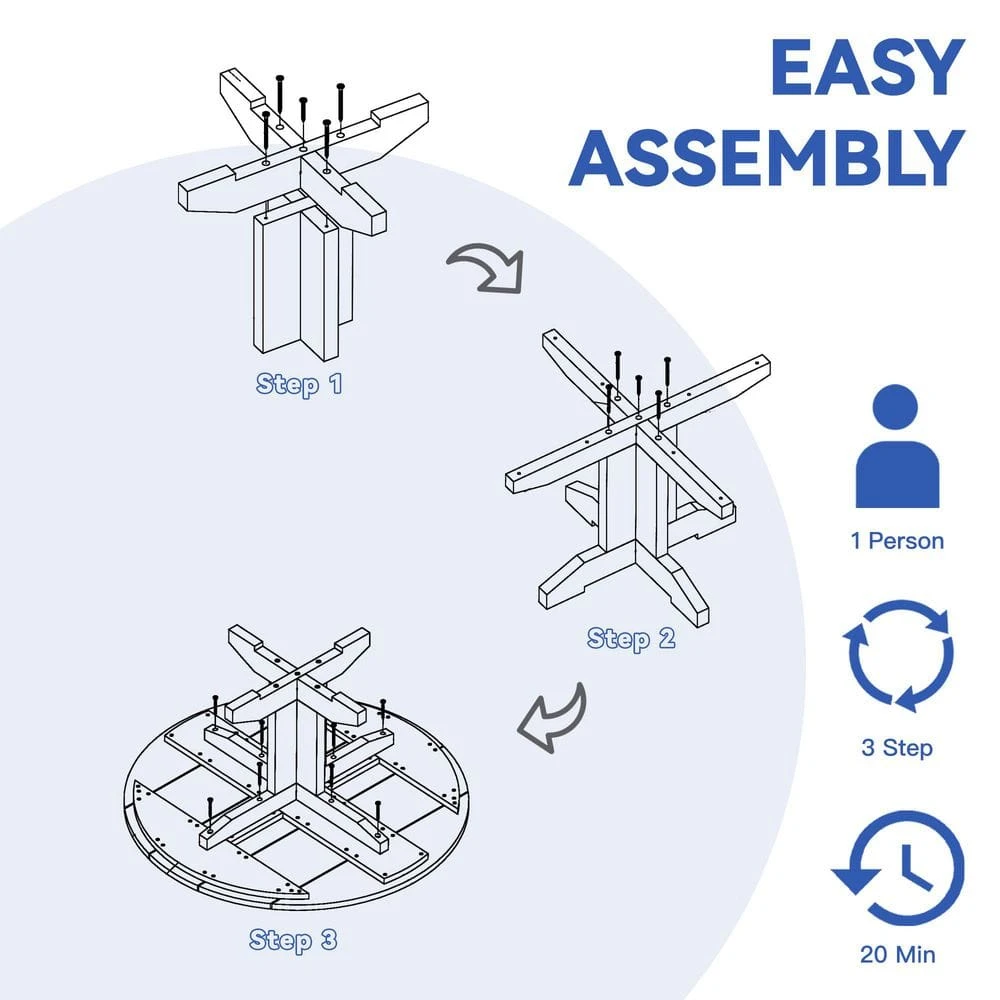 EASY ASSEMBLY

Step 1

Step 2

Step 3

1 Person

3 Step

20 Min