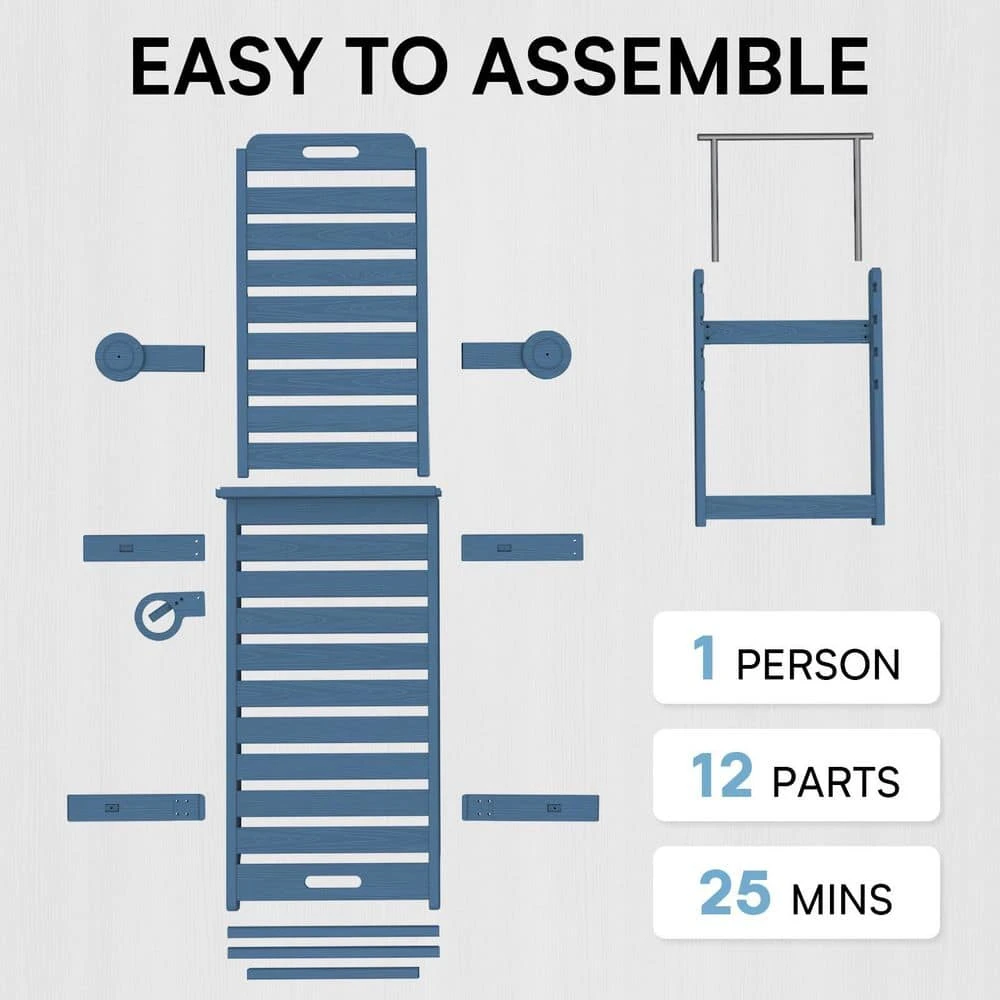 EASY TO ASSEMBLE

1 PERSON

12 PARTS

25 MINS