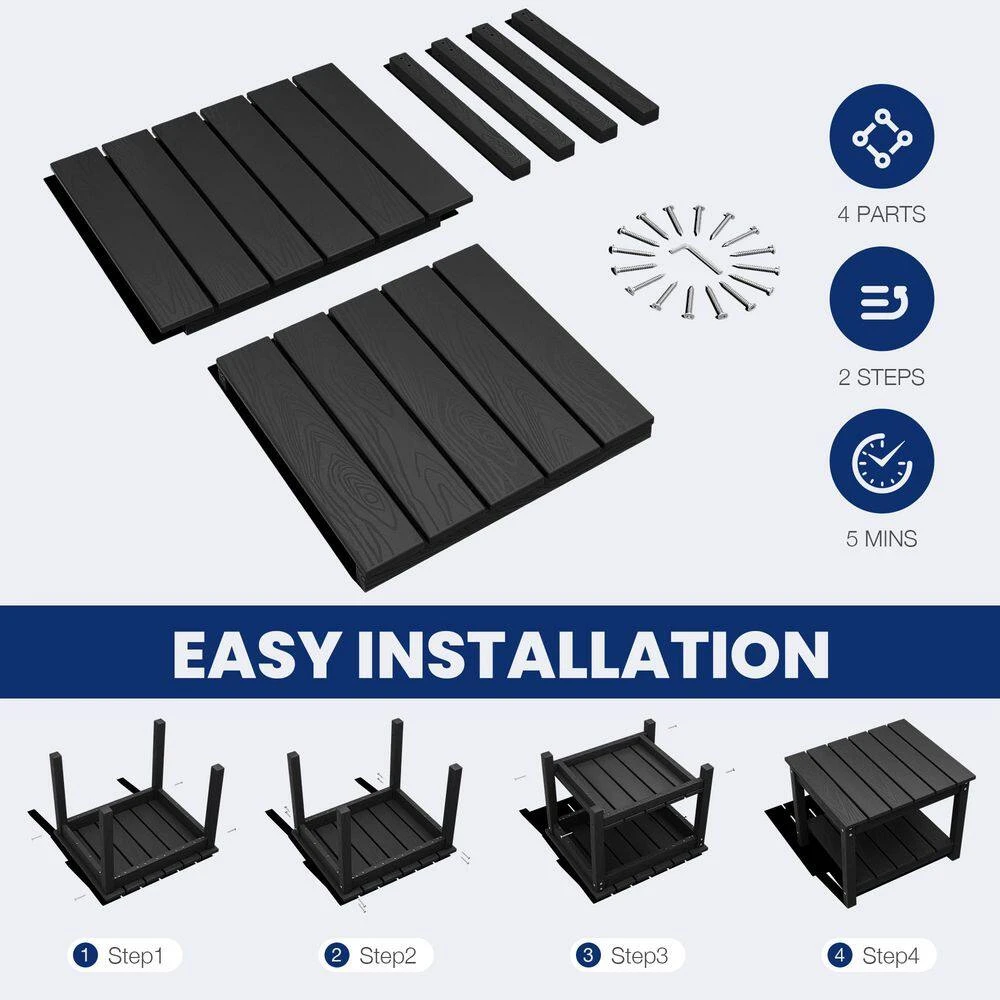 4 PARTS

2 STEPS

5 MINS

EASY INSTALLATION

1 Step1

2 Step2

3 Step3

4 Step4