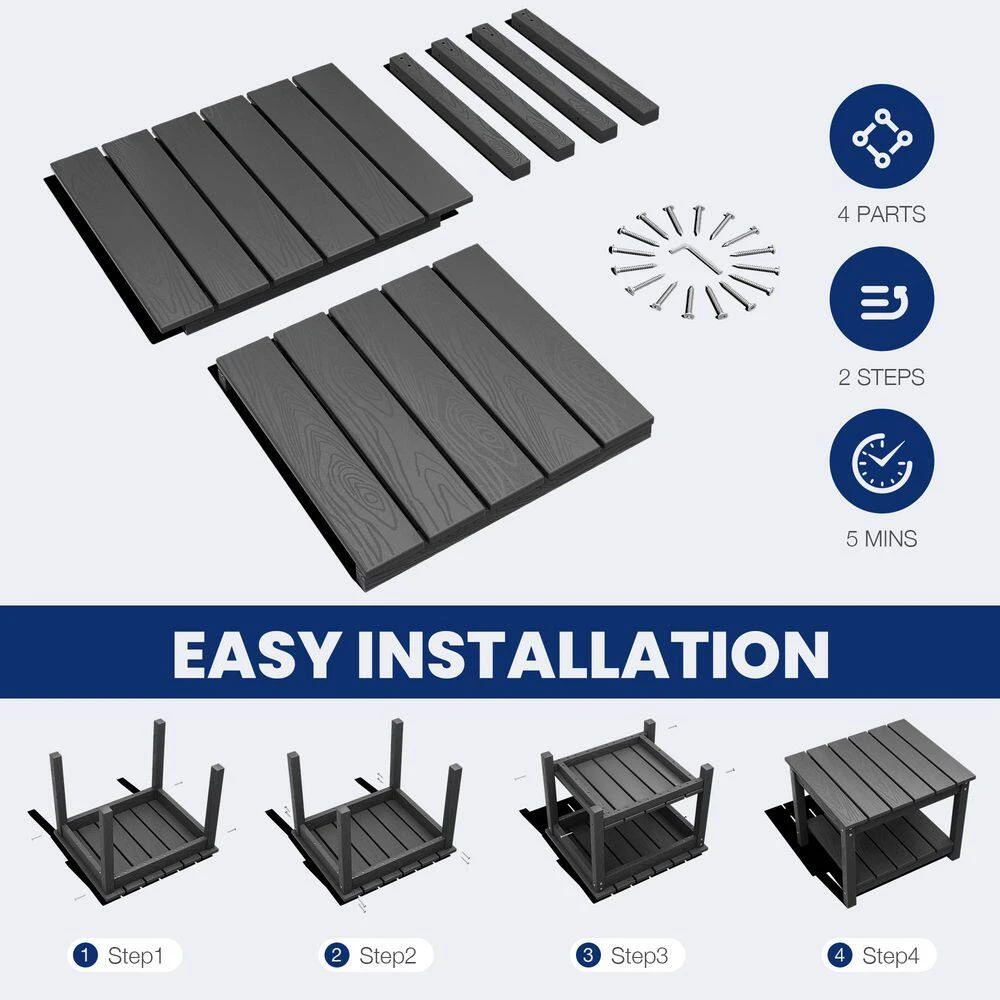 4 PARTS

2 STEPS

5 MINS

EASY INSTALLATION

1 Step1

2 Step2

3 Step3

4 Step4