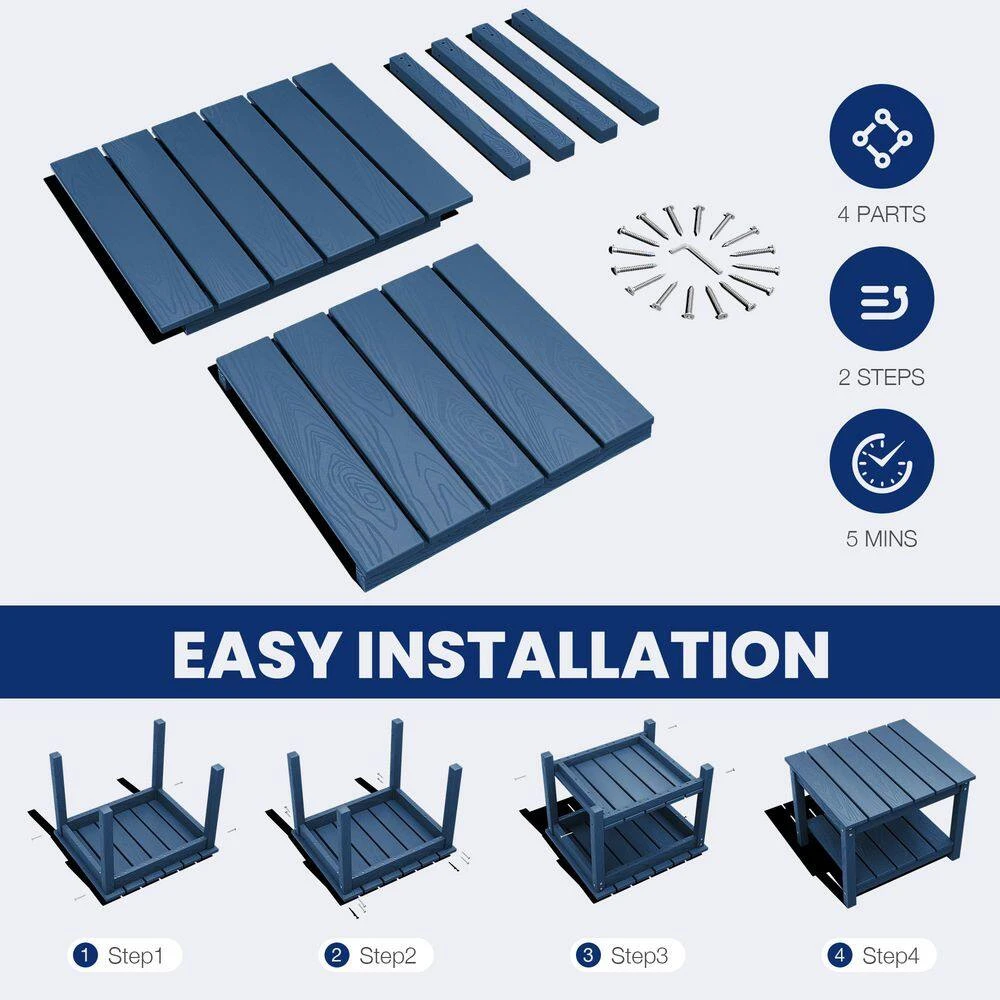 4 PARTS

2 STEPS

5 MINS

EASY INSTALLATION

1 Step1

2 Step2

3 Step3

4 Step4