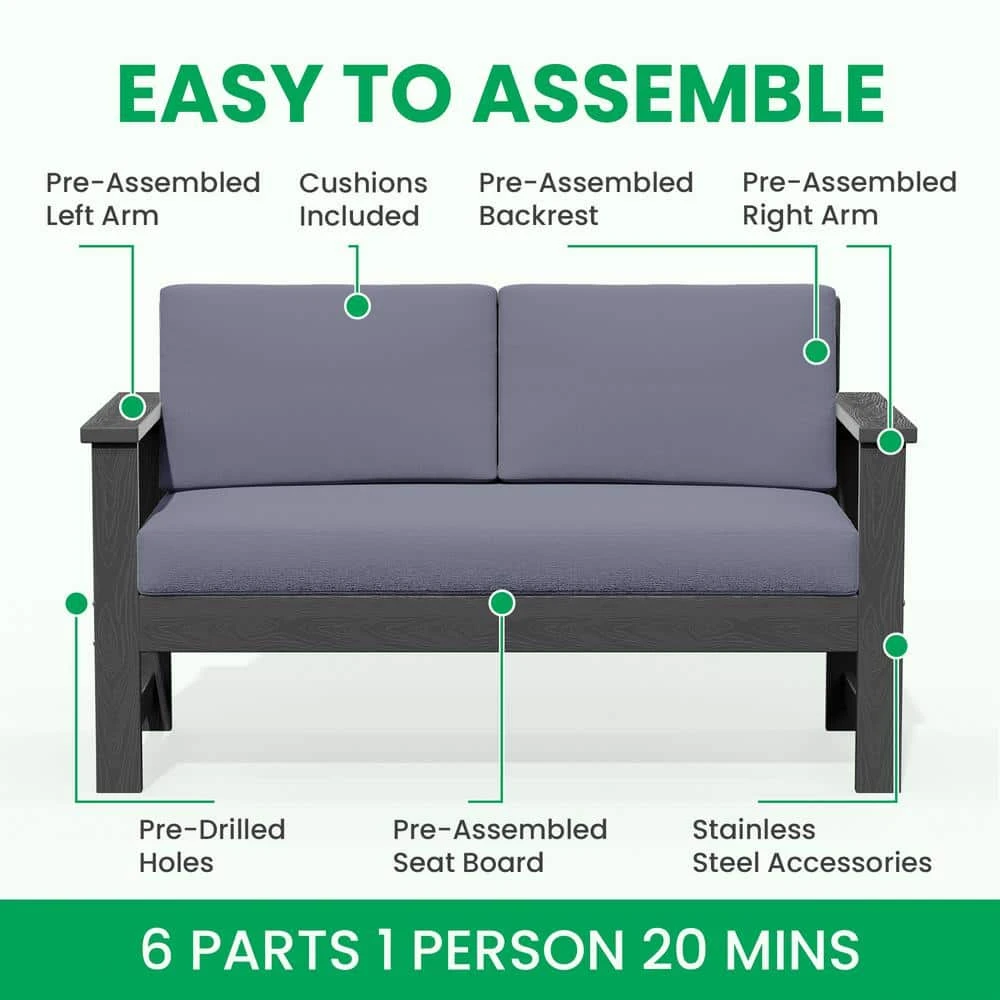 EASY TO ASSEMBLE

Pre-Assembled Left Arm

Cushions Included

Pre-Assembled Backrest

Pre-Assembled Right Arm

Pre-Drilled Holes

Pre-Assembled Seat Board

Stainless Steel Accessories

6 PARTS 1 PERSON 20 MINS