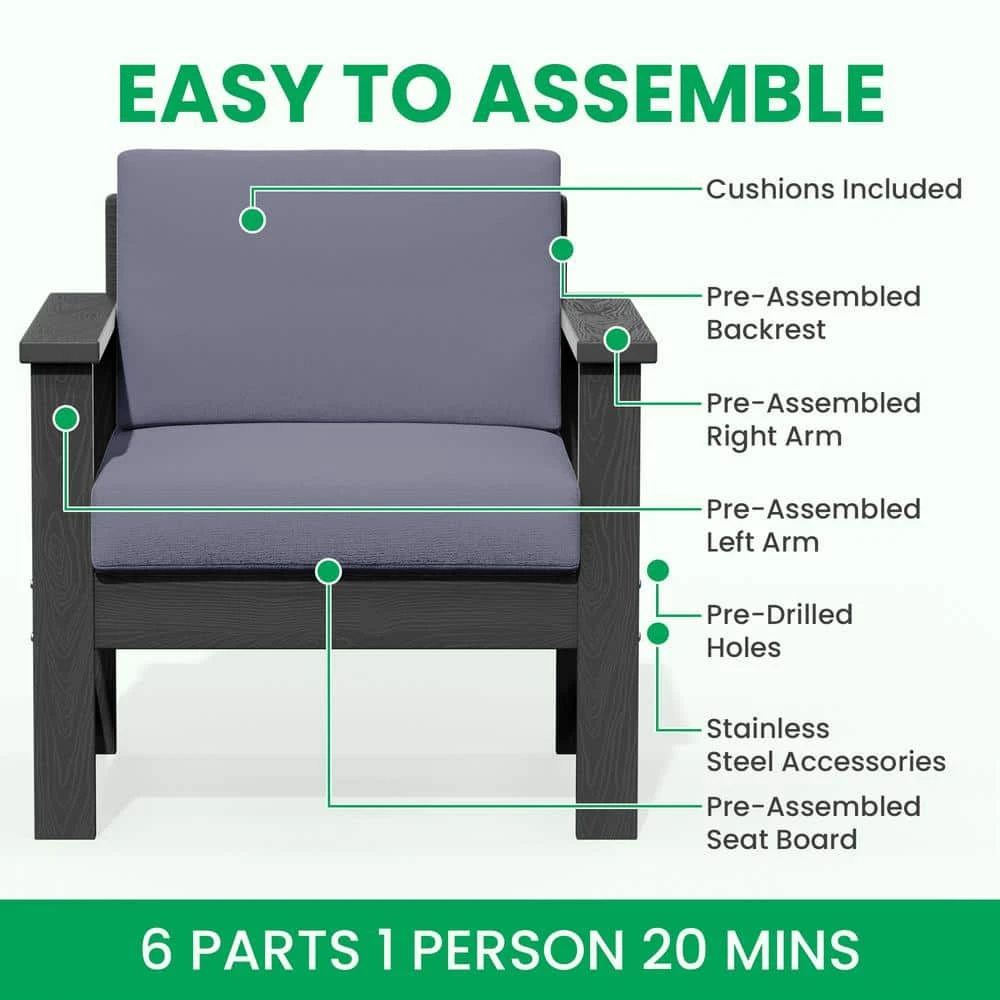 EASY TO ASSEMBLE

Cushions Included

Pre-Assembled Backrest

Pre-Assembled Right Arm

Pre-Assembled Left Arm

Pre-Drilled Holes

Stainless Steel Accessories

Pre-Assembled Seat Board

6 PARTS 1 PERSON 20 MINS