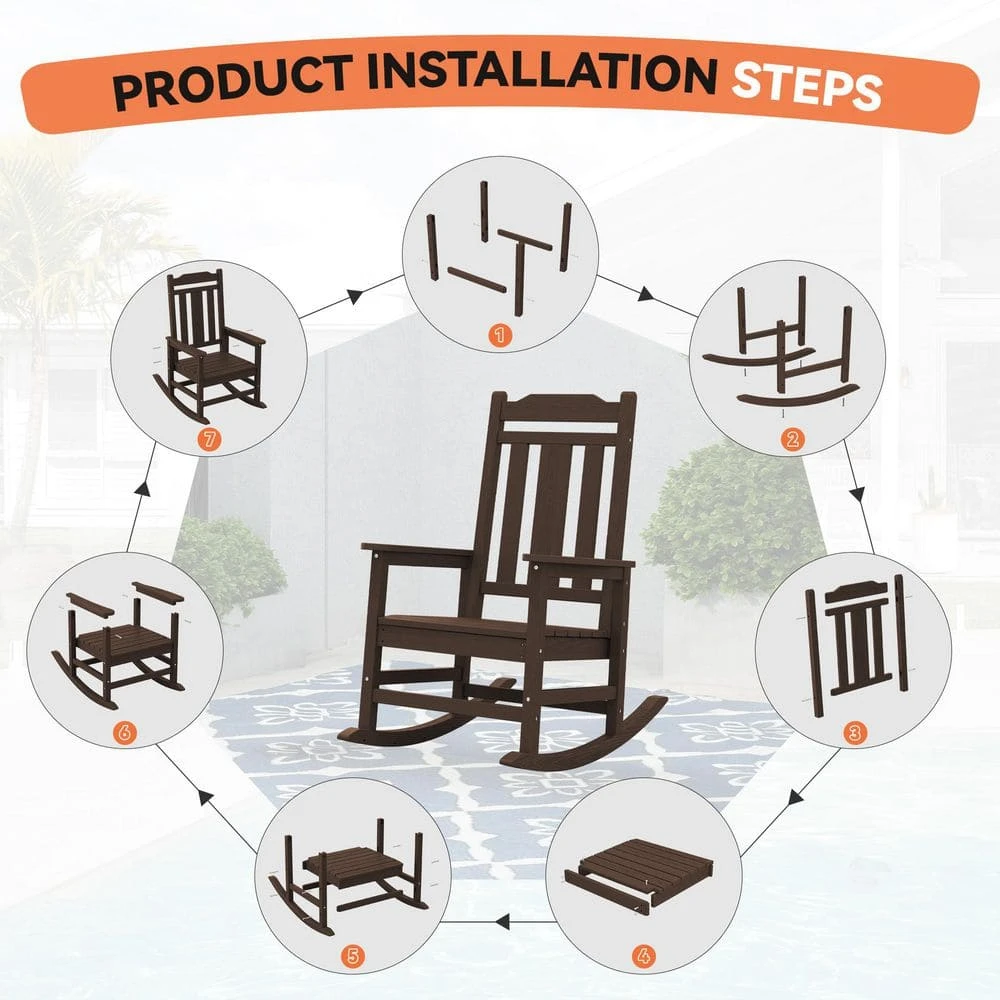 PRODUCT INSTALLATION STEPS

1

2

3

4

5

6

7