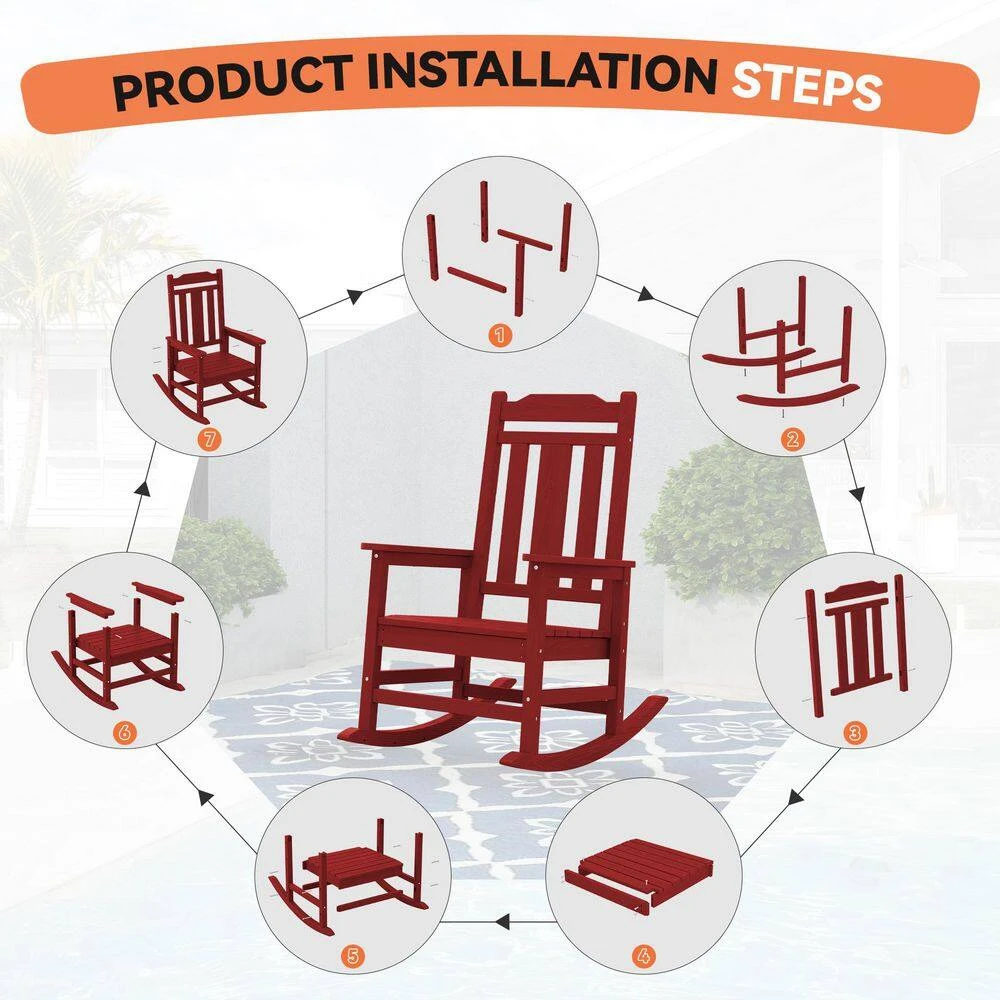 PRODUCT INSTALLATION STEPS

1

2

3

4

5

6

7