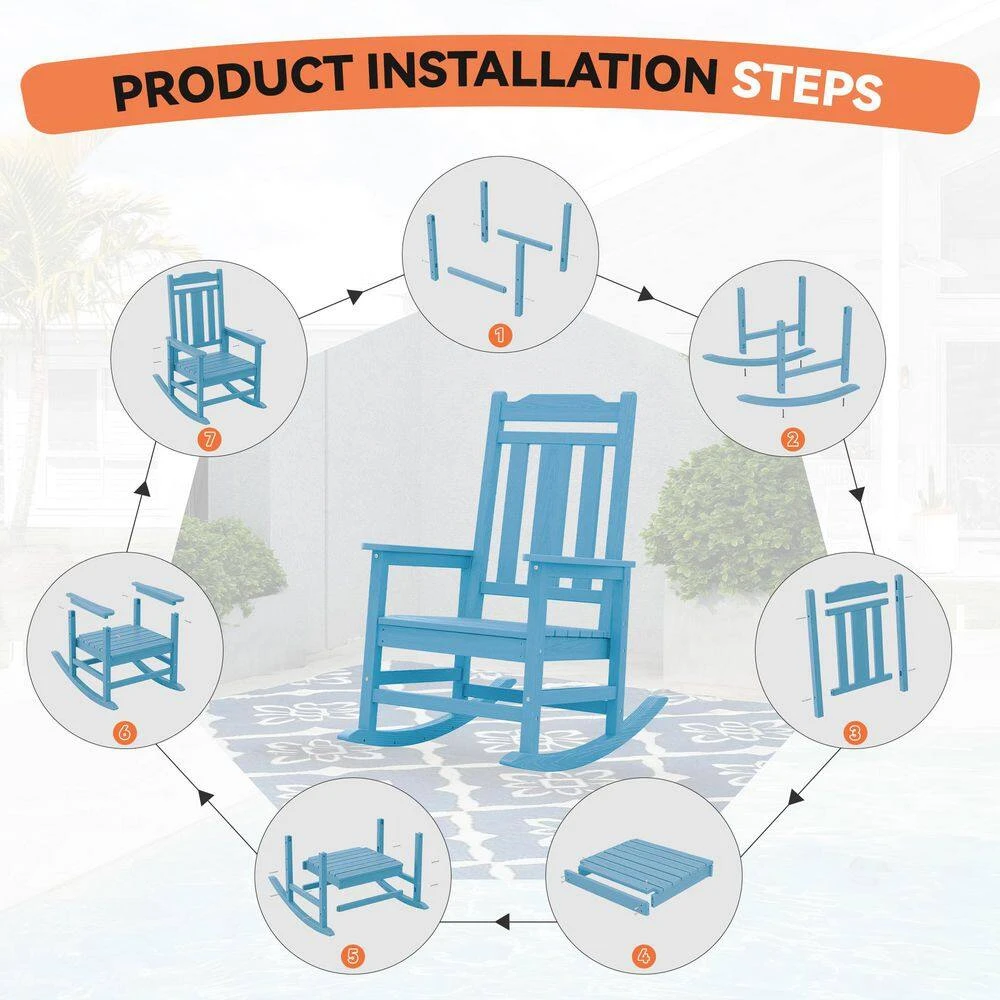 PRODUCT INSTALLATION STEPS

1

2

3

4

5

6

7