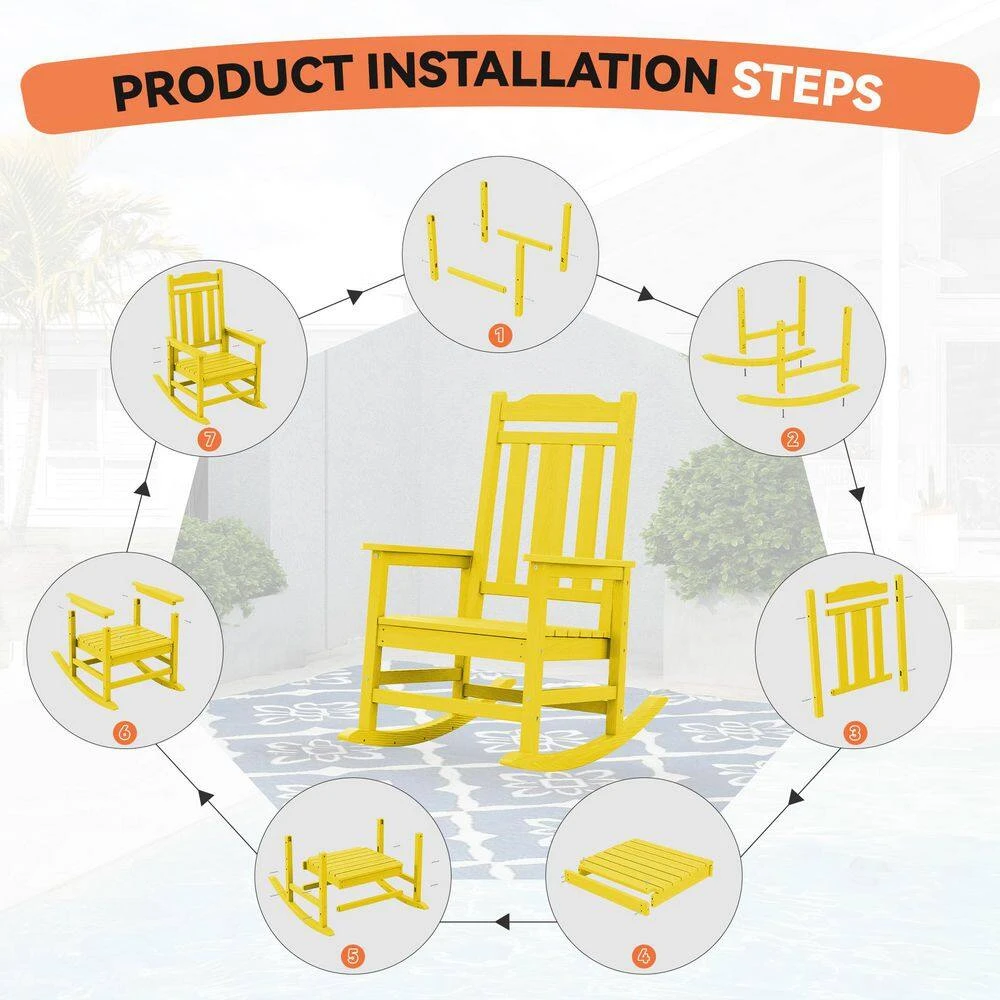 PRODUCT INSTALLATION STEPS

1

2

3

4

5

6

7