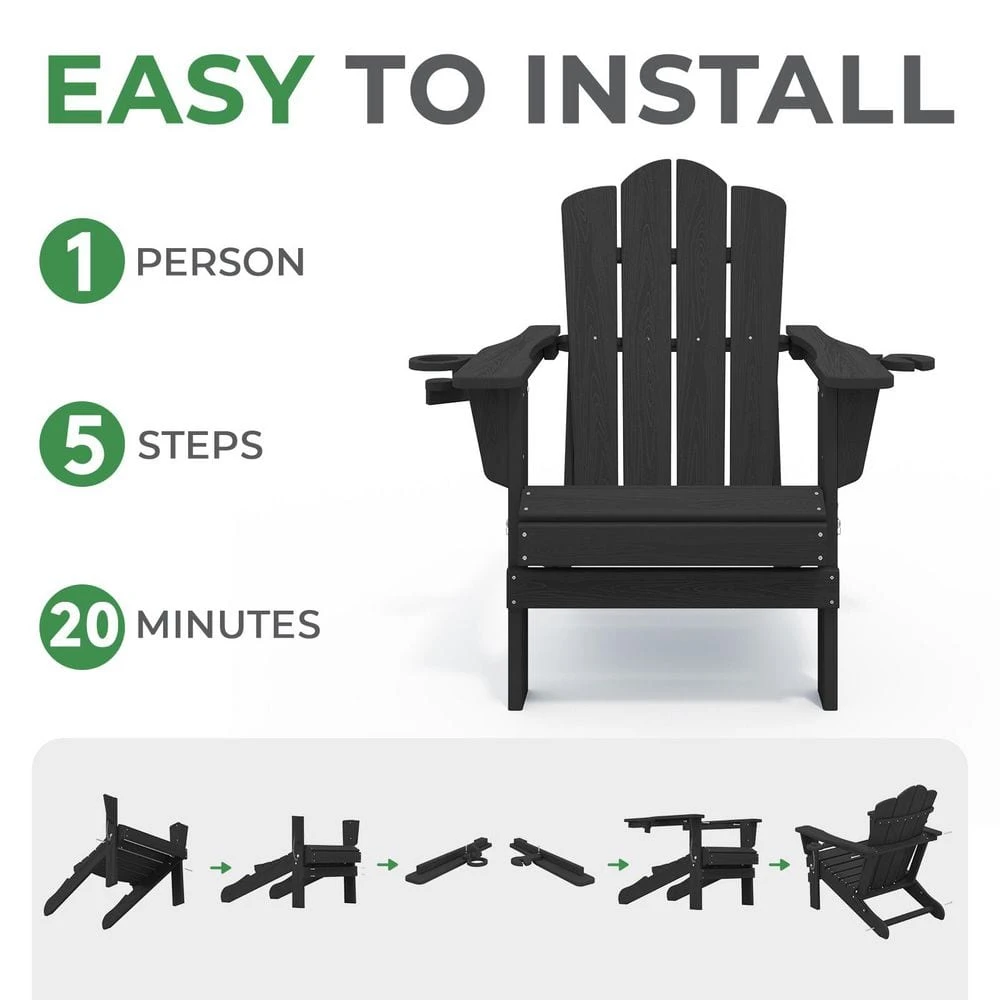 EASY TO INSTALL

1 PERSON

5 STEPS

20 MINUTES