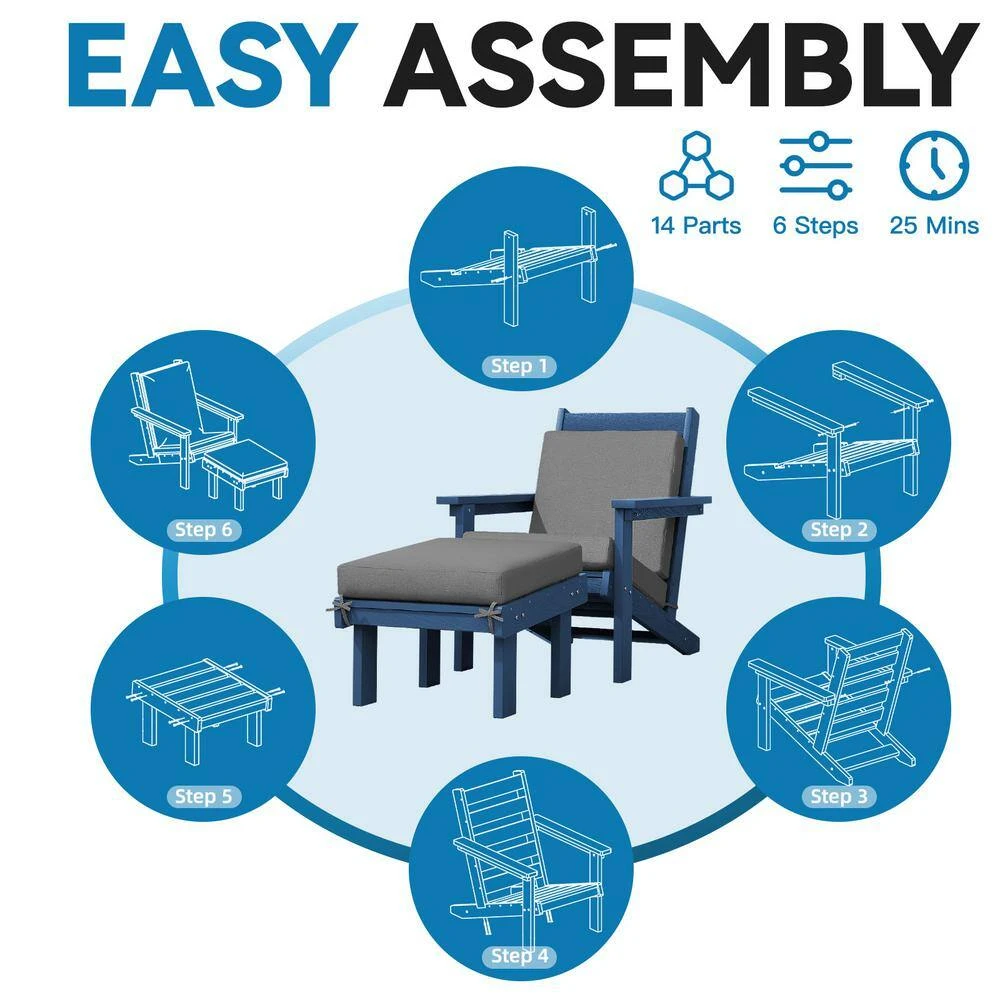 EASY ASSEMBLY

14 Parts
6 Steps
25 Mins

Step 1

Step 2

Step 3

Step 4

Step 5

Step 6