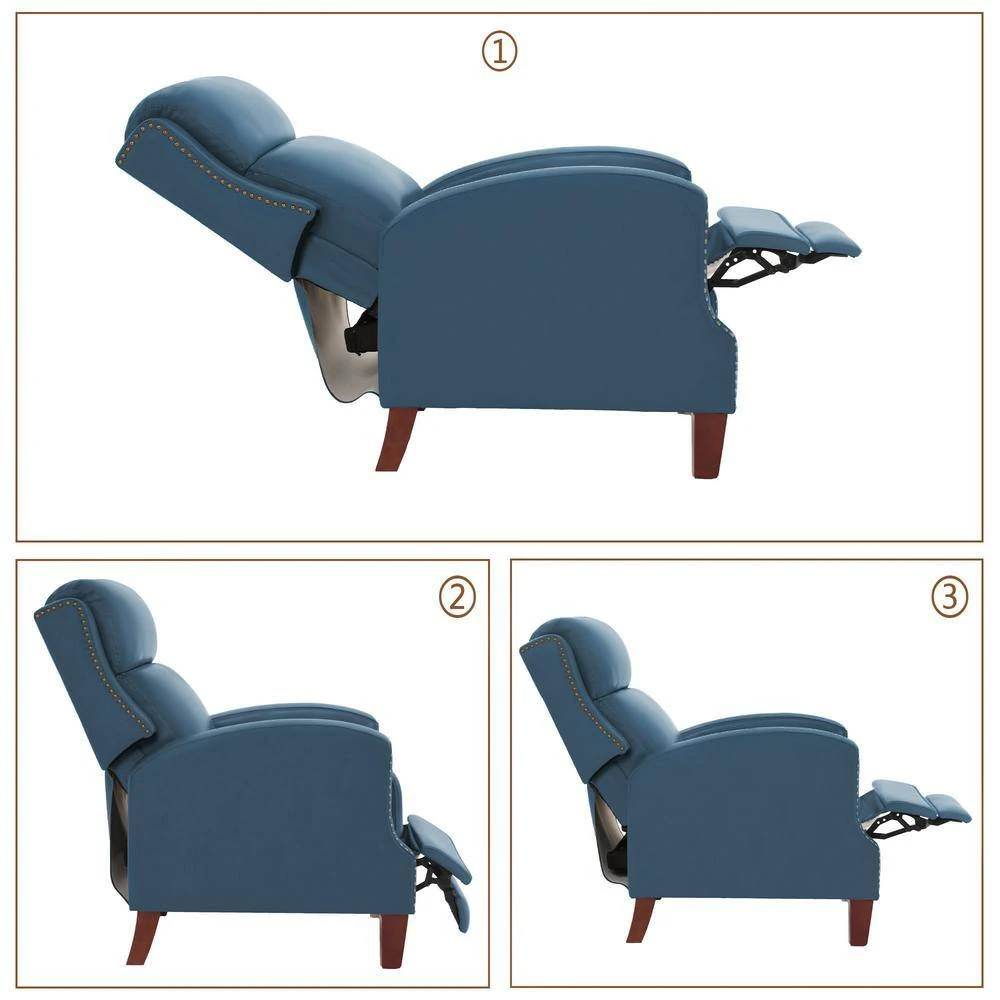 ①

②

③