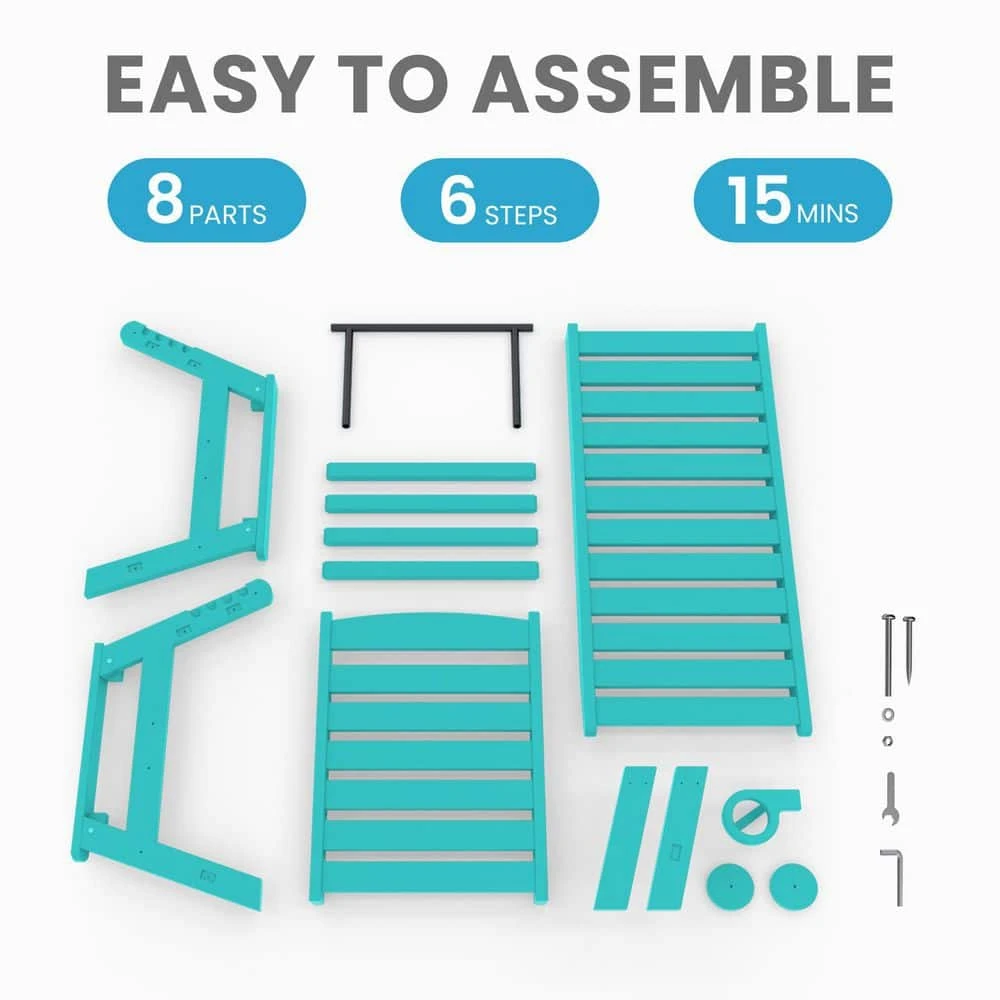 EASY TO ASSEMBLE

8 PARTS

6 STEPS

15 MINS