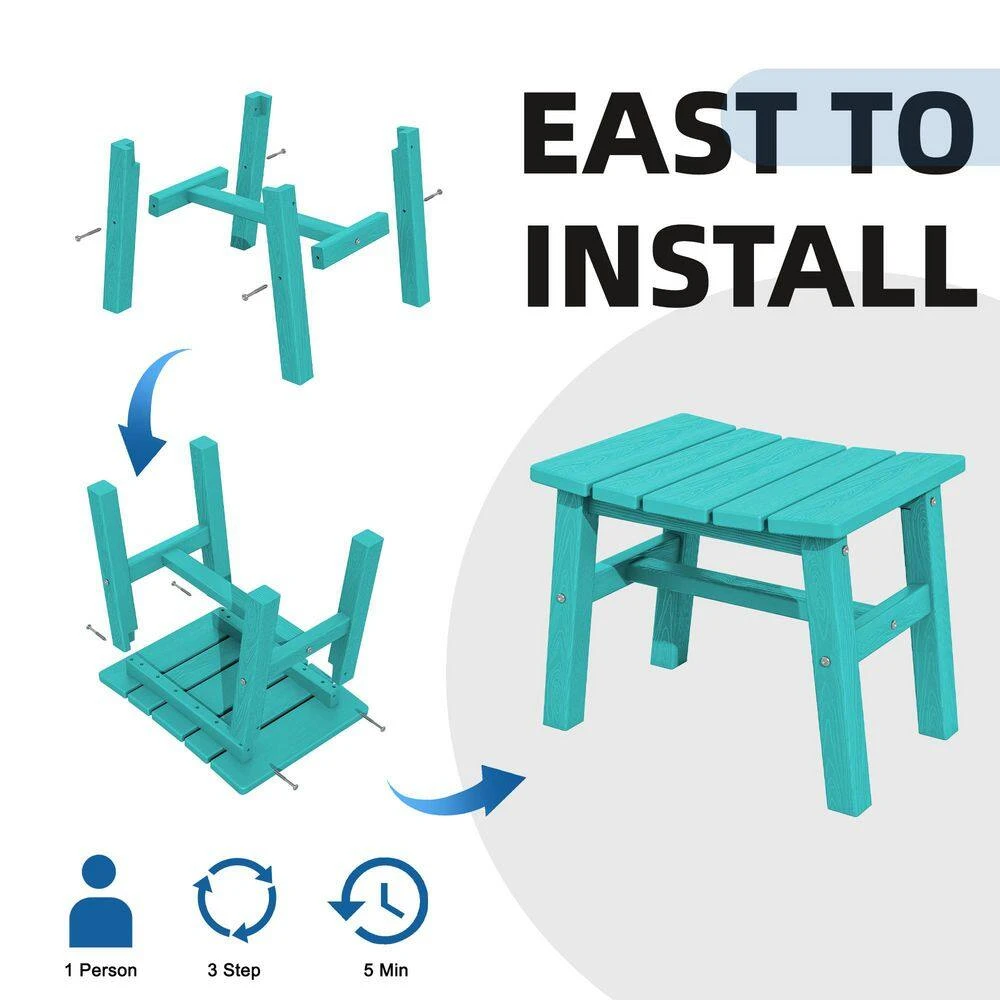 EAST TO INSTALL

1 Person

3 Step

5 Min