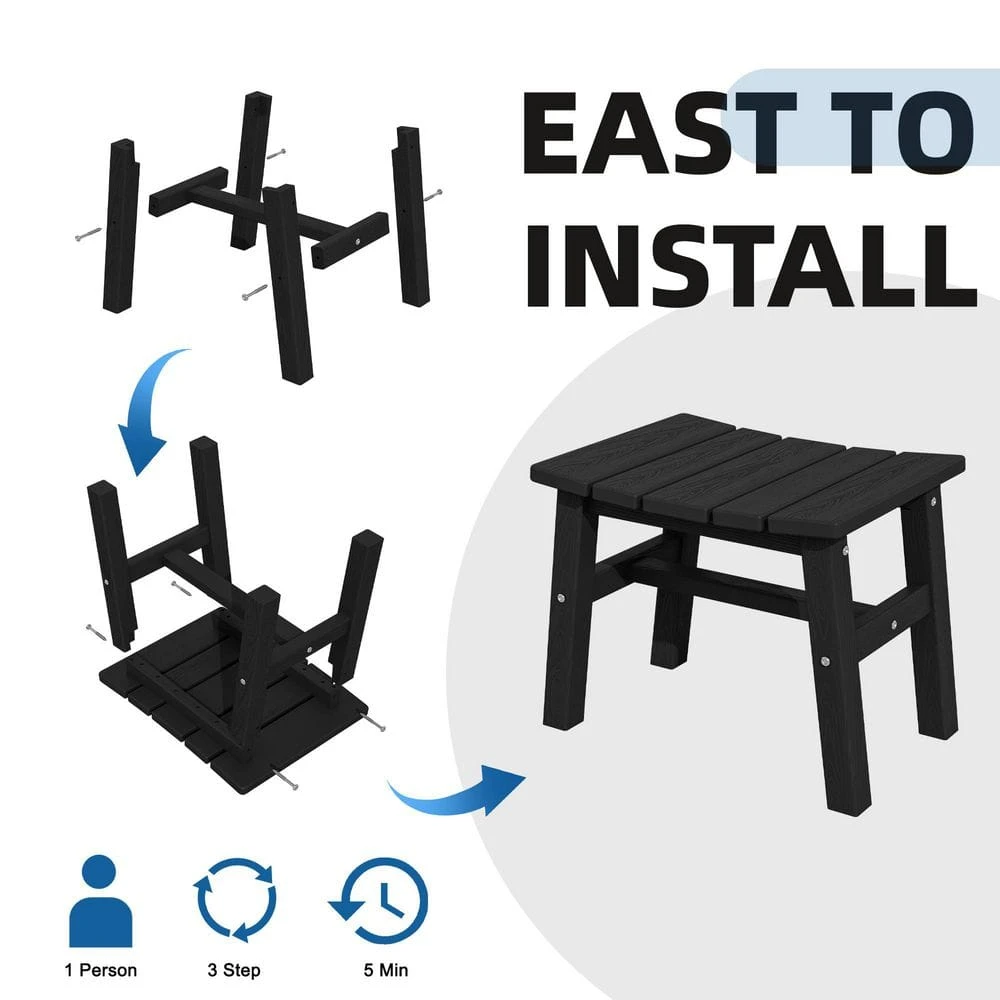 EAST TO INSTALL

1 Person

3 Step

5 Min