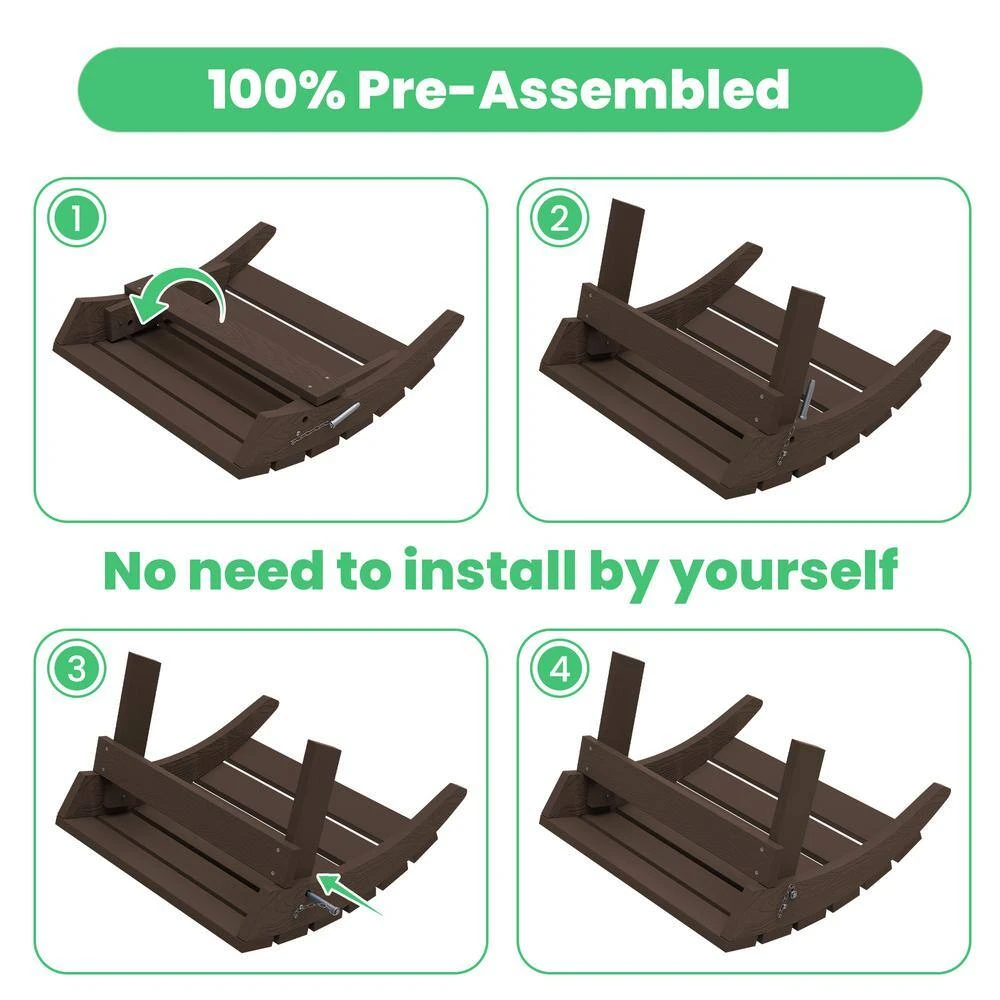 100% Pre-Assembled

1

2

No need to install by yourself

3

4