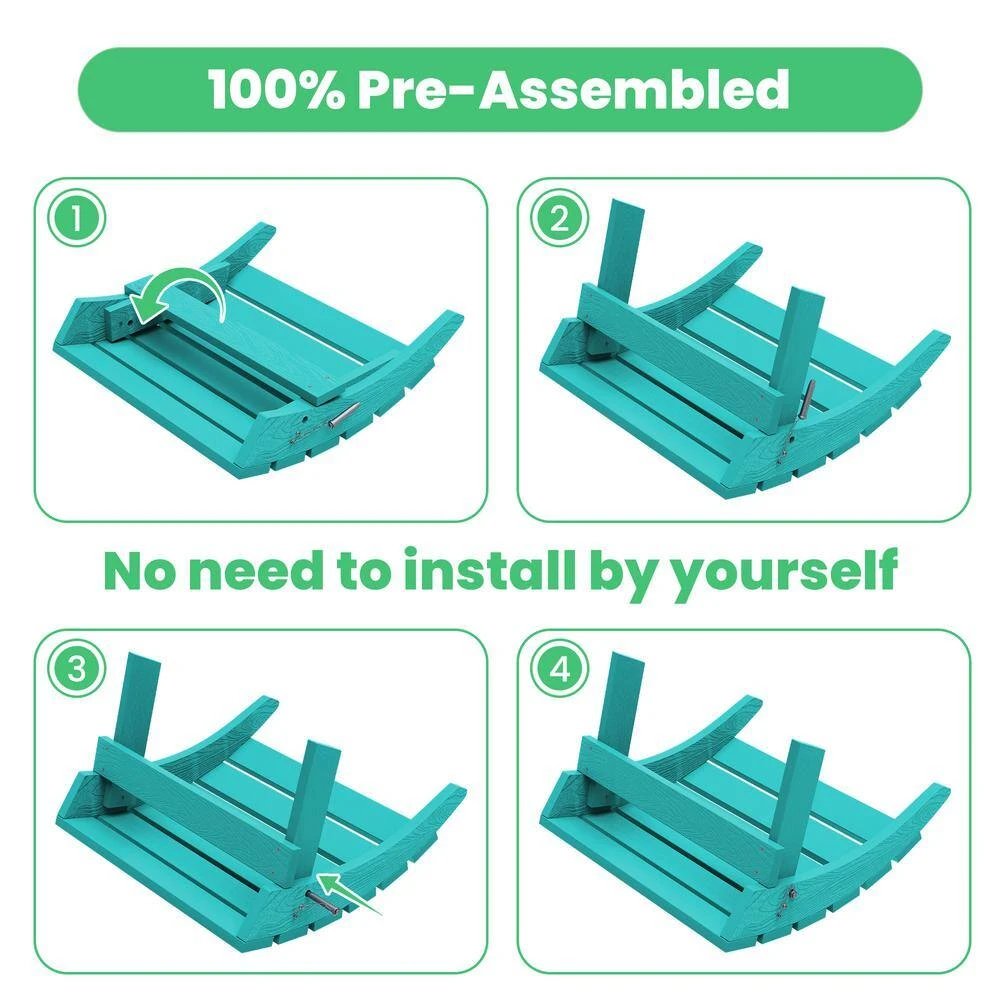 100% Pre-Assembled

1

2

No need to install by yourself

3

4