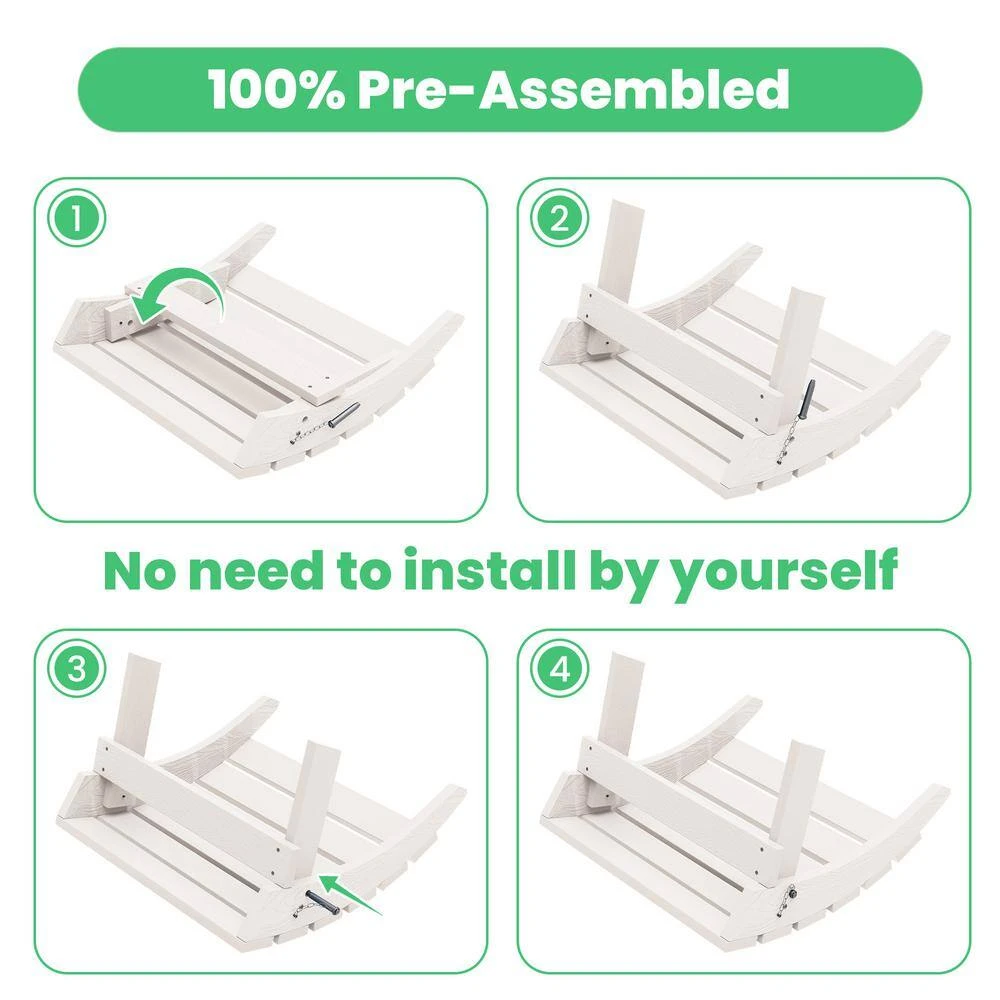 100% Pre-Assembled

1

2

No need to install by yourself

3

4