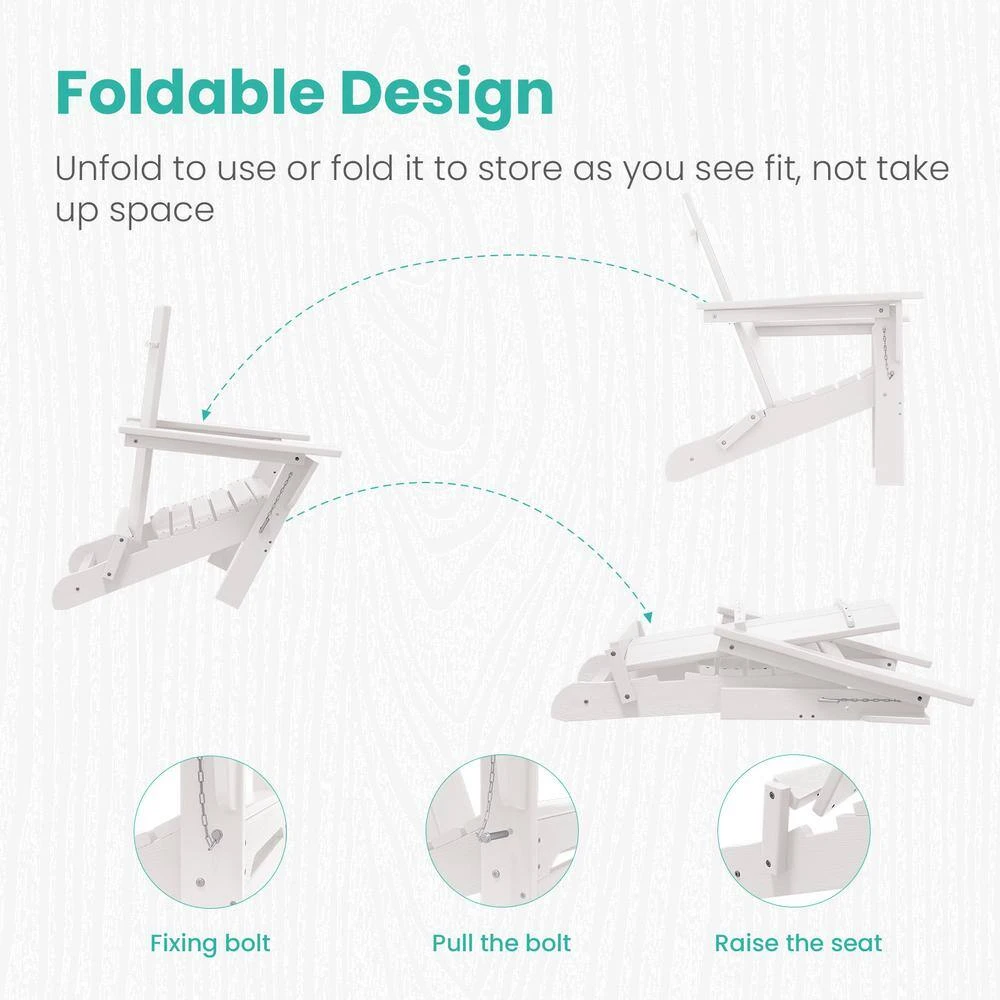 Foldable Design

Unfold to use or fold it to store as you see fit, not take up space

Fixing bolt

Pull the bolt

Raise the seat