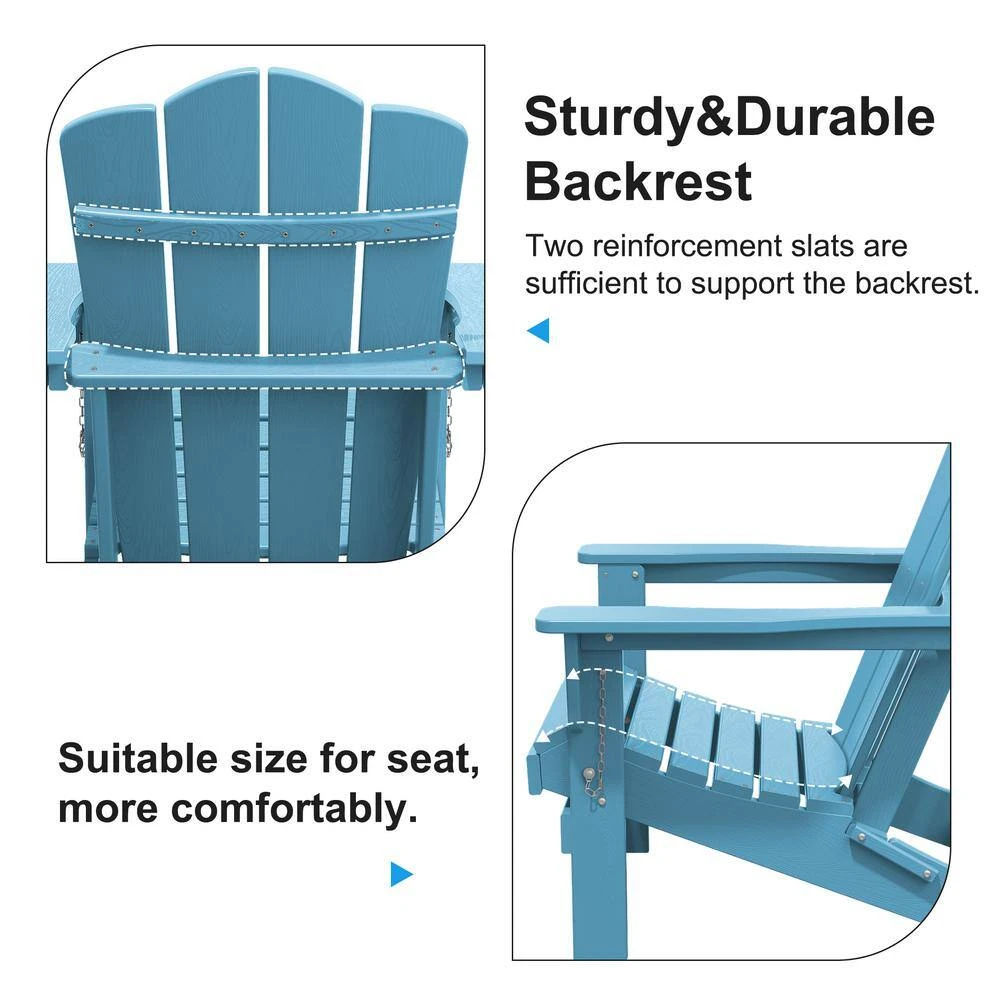 Sturdy&Durable Backrest

Two reinforcement slats are sufficient to support the backrest.

Suitable size for seat, more comfortably.