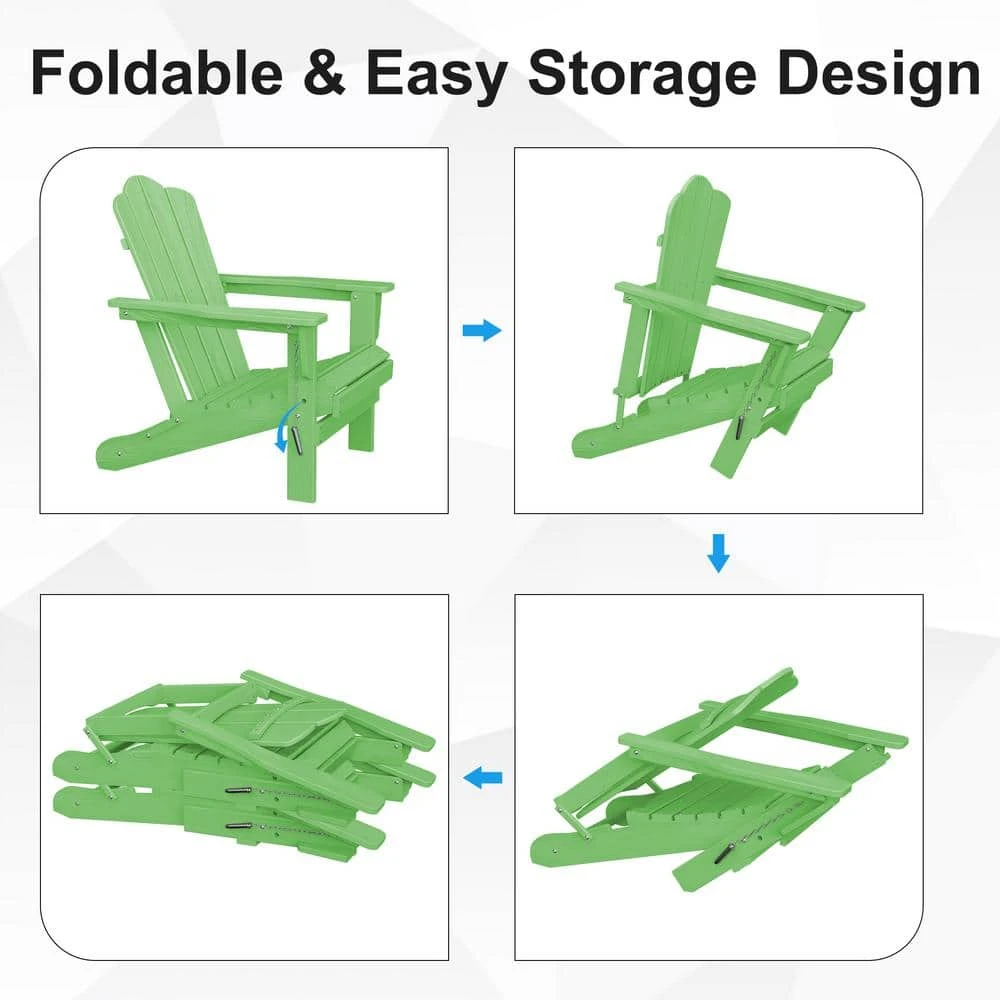 Foldable & Easy Storage Design